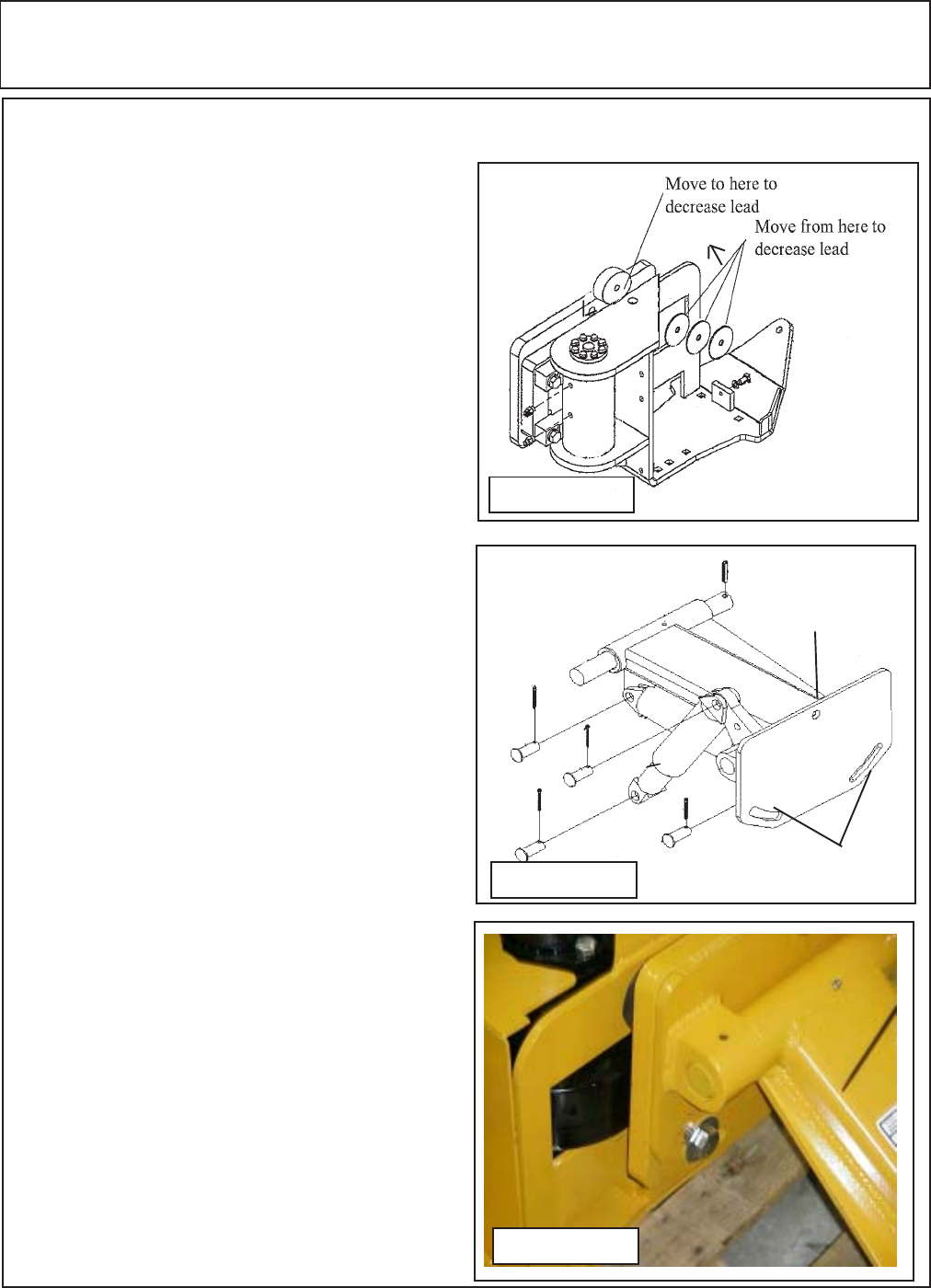 Move to here to decrease lead

Move from here to decrease lead