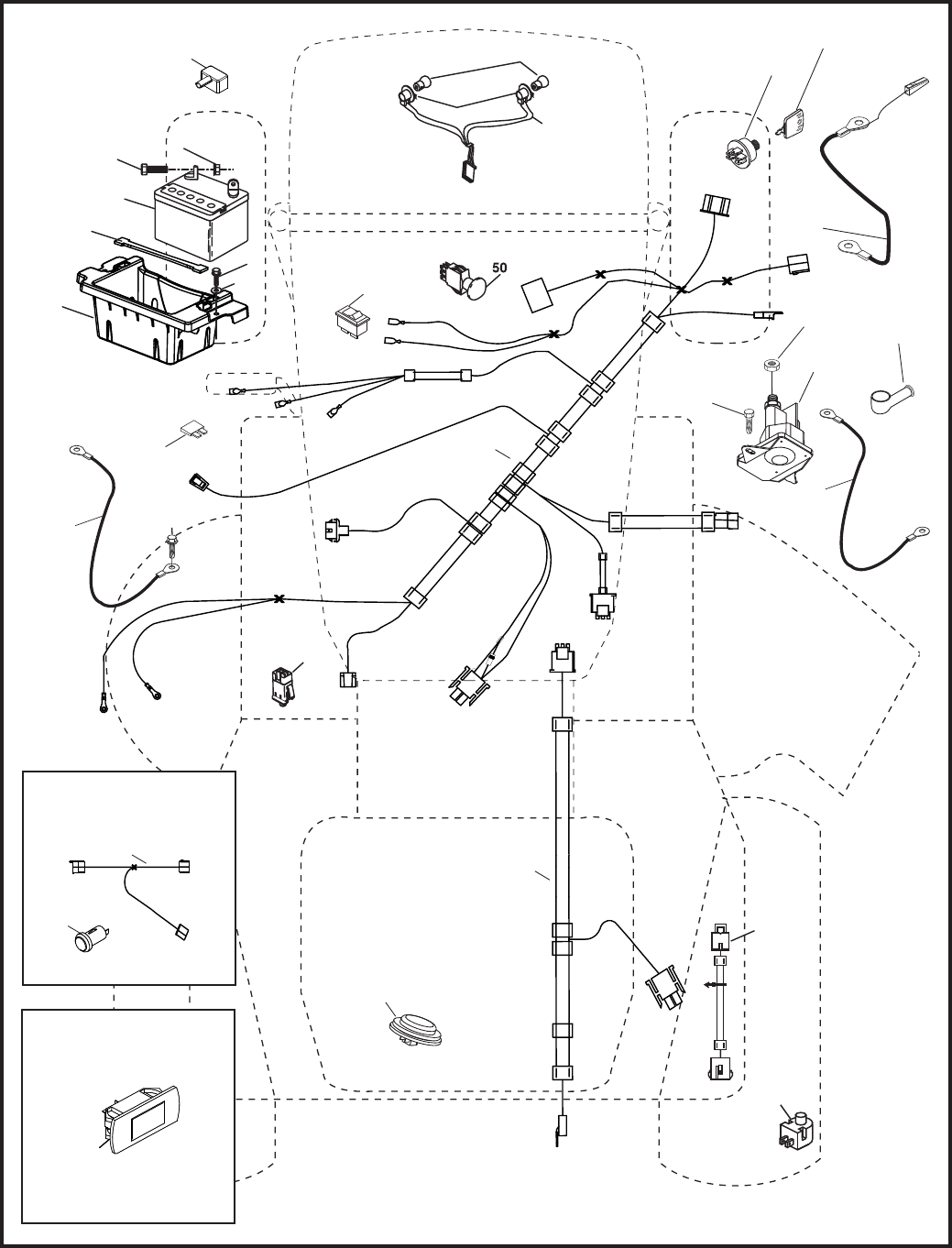 50