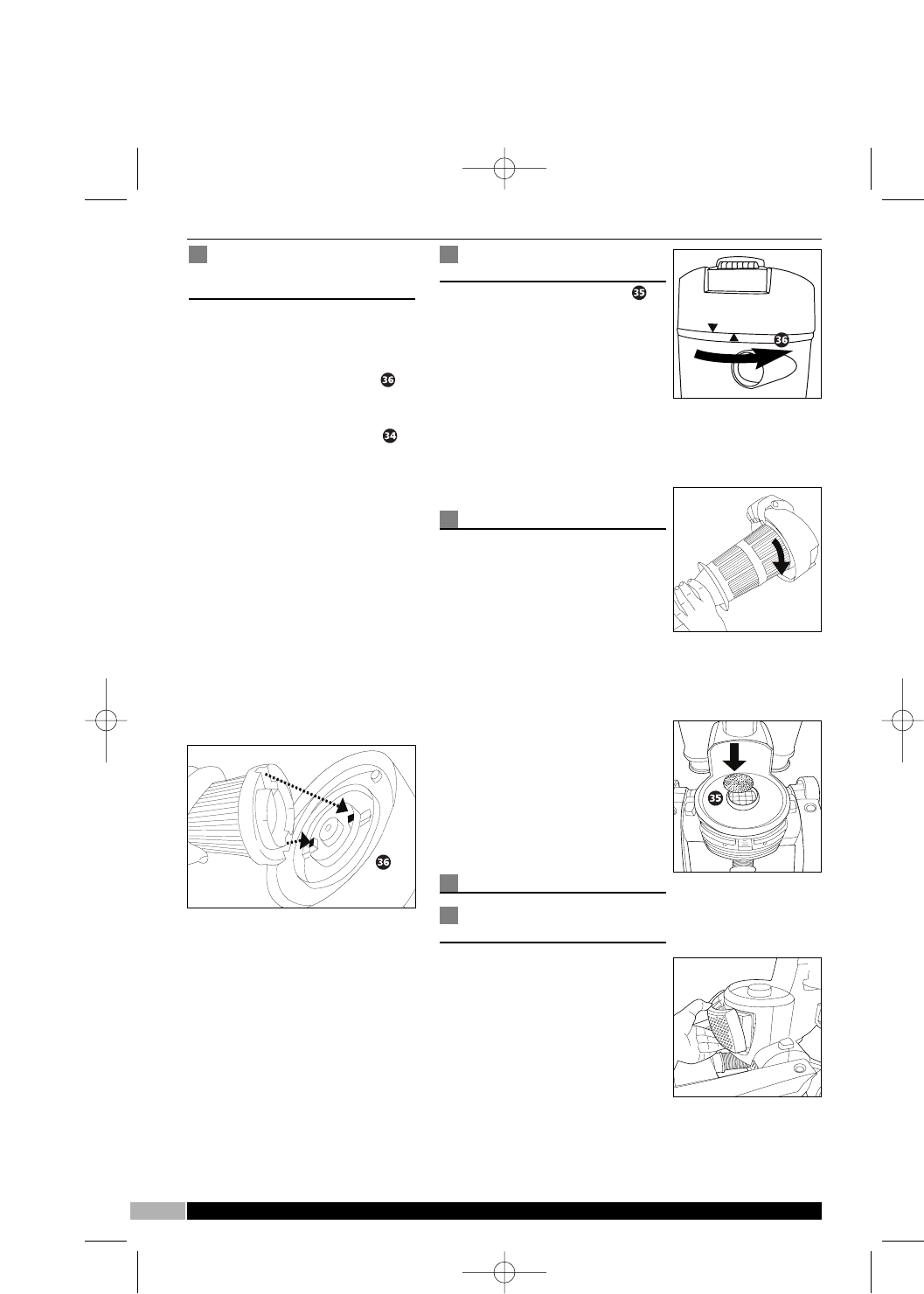 36

34

35

36

36

35