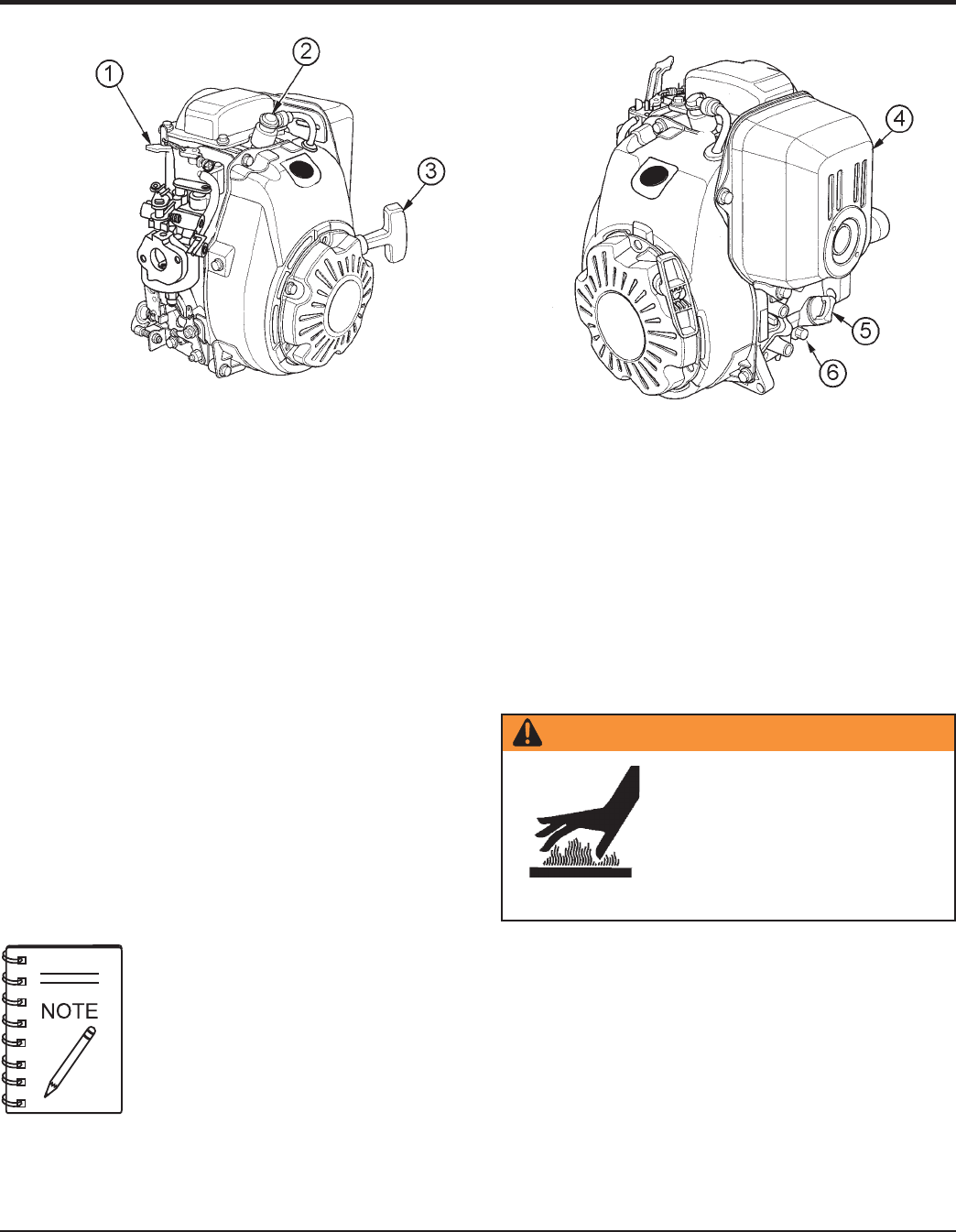 1

2

3

4

5

6

NOTE