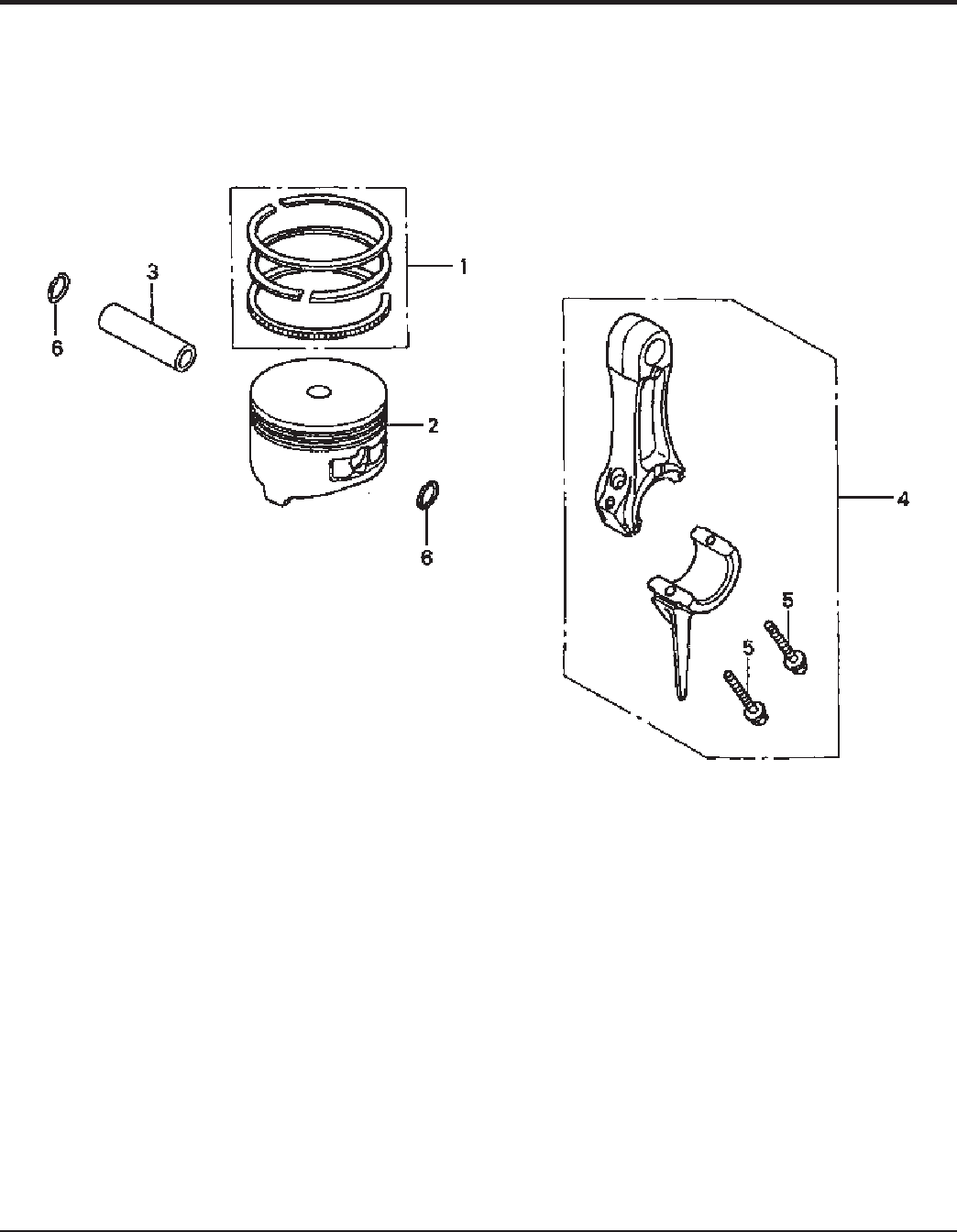 3
1
6
2
6
4
5
5