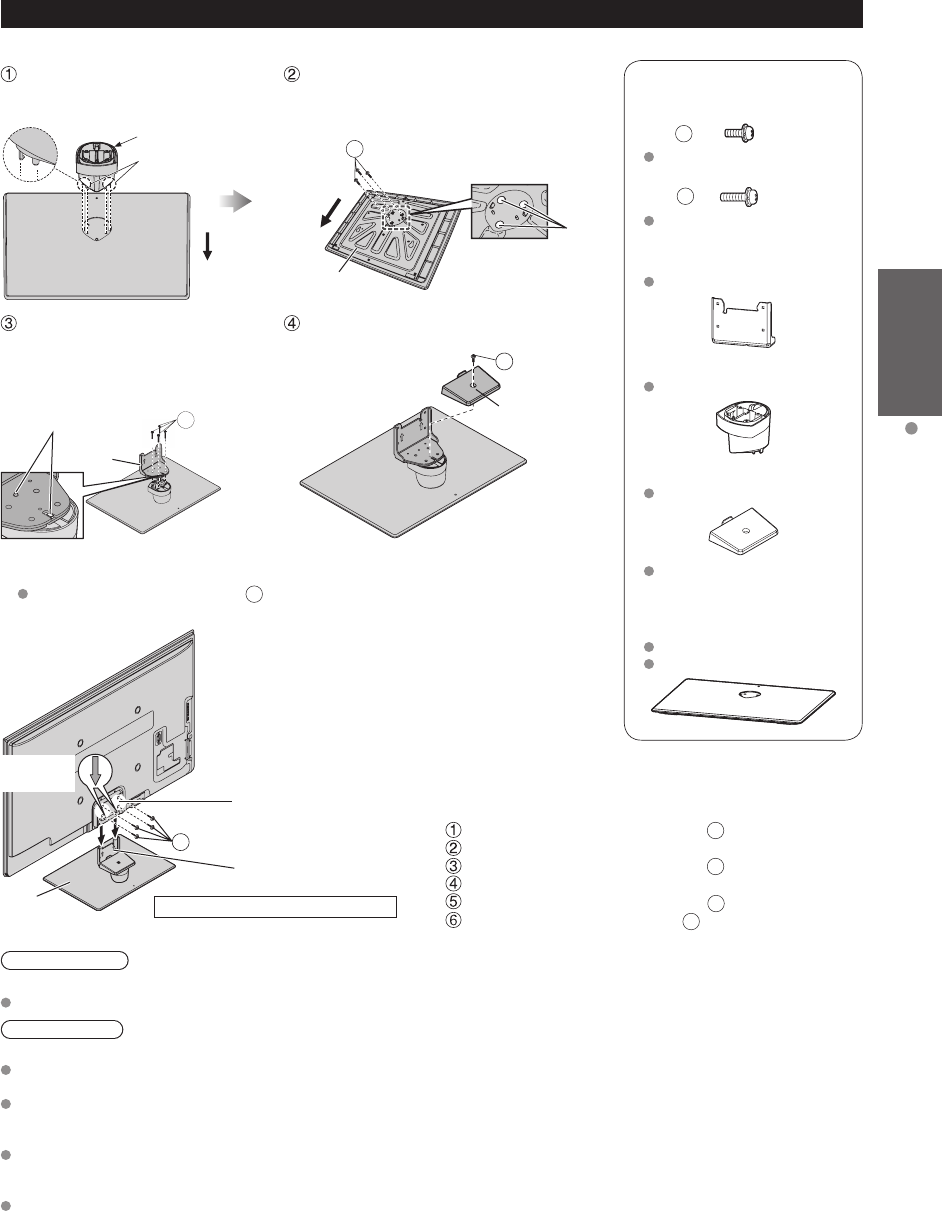 ①

②

③

④

①
②
③
④
⑤
⑥