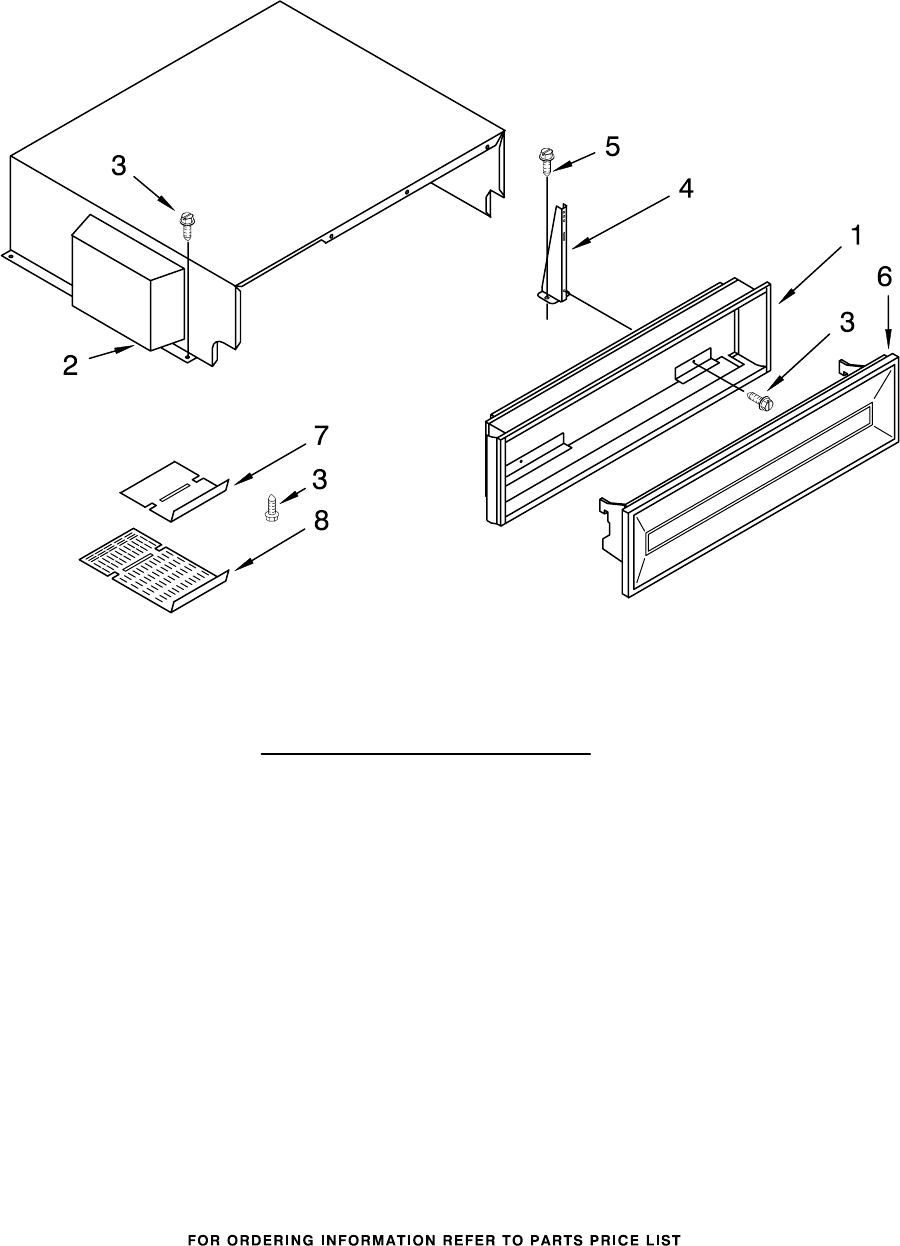 3
5
4
1
6
2
3
7
3
8

FOR ORDERING INFORMATION REFER TO PARTS PRICE LIST