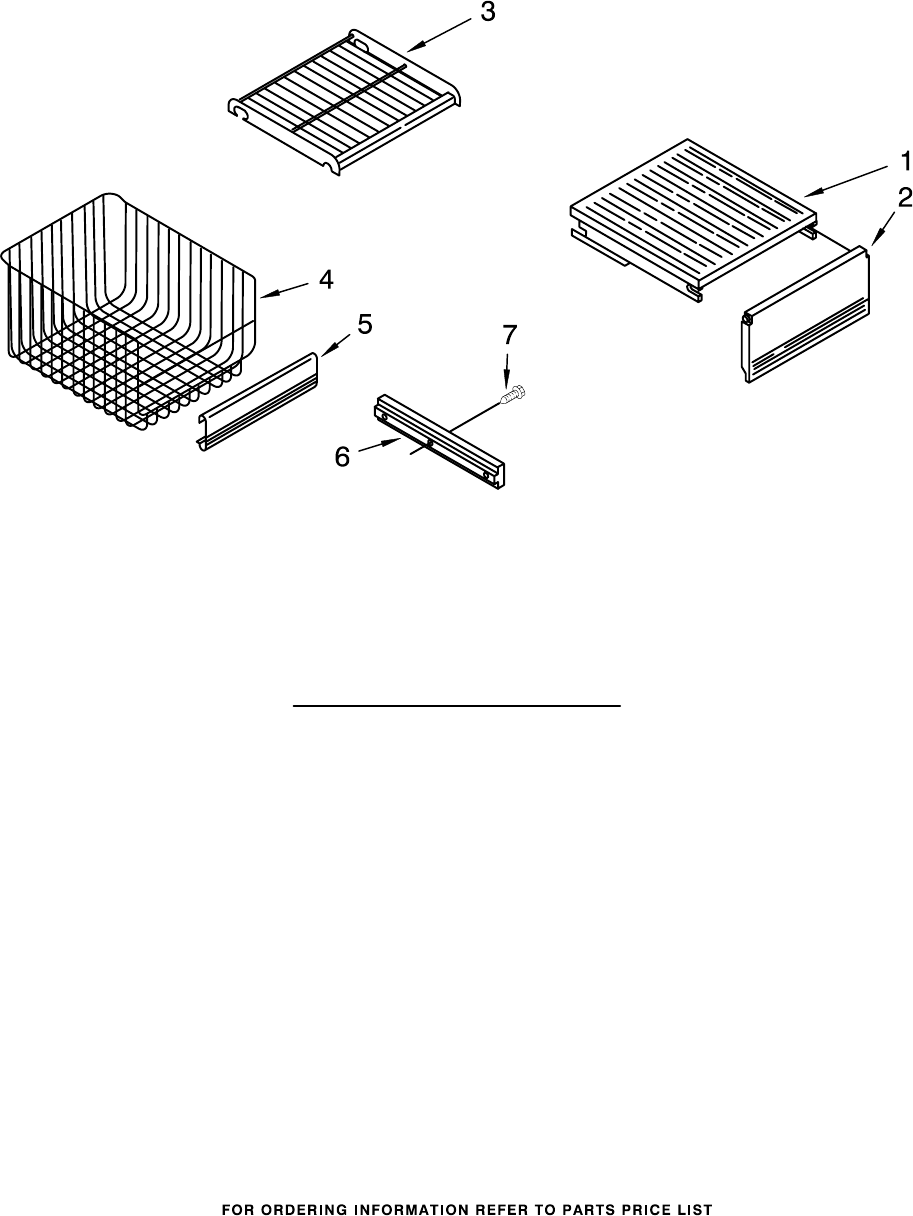 3

1

2

4

5

7

6

FOR ORDERING INFORMATION REFER TO PARTS PRICE LIST