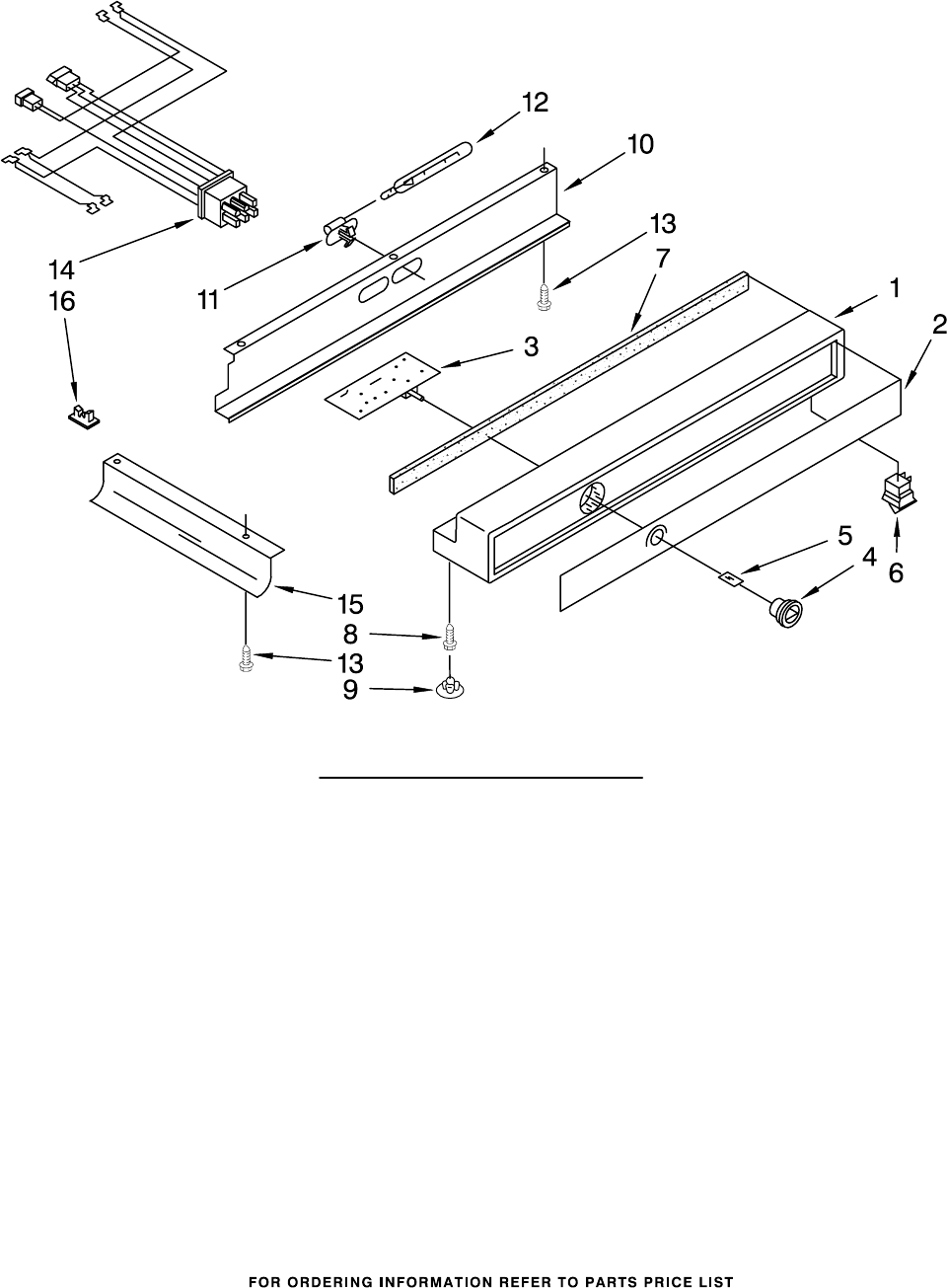 12
10
13
7
1
2
14
16
11
3
5
4
6
15
8
13
9

FOR ORDERING INFORMATION REFER TO PARTS PRICE LIST