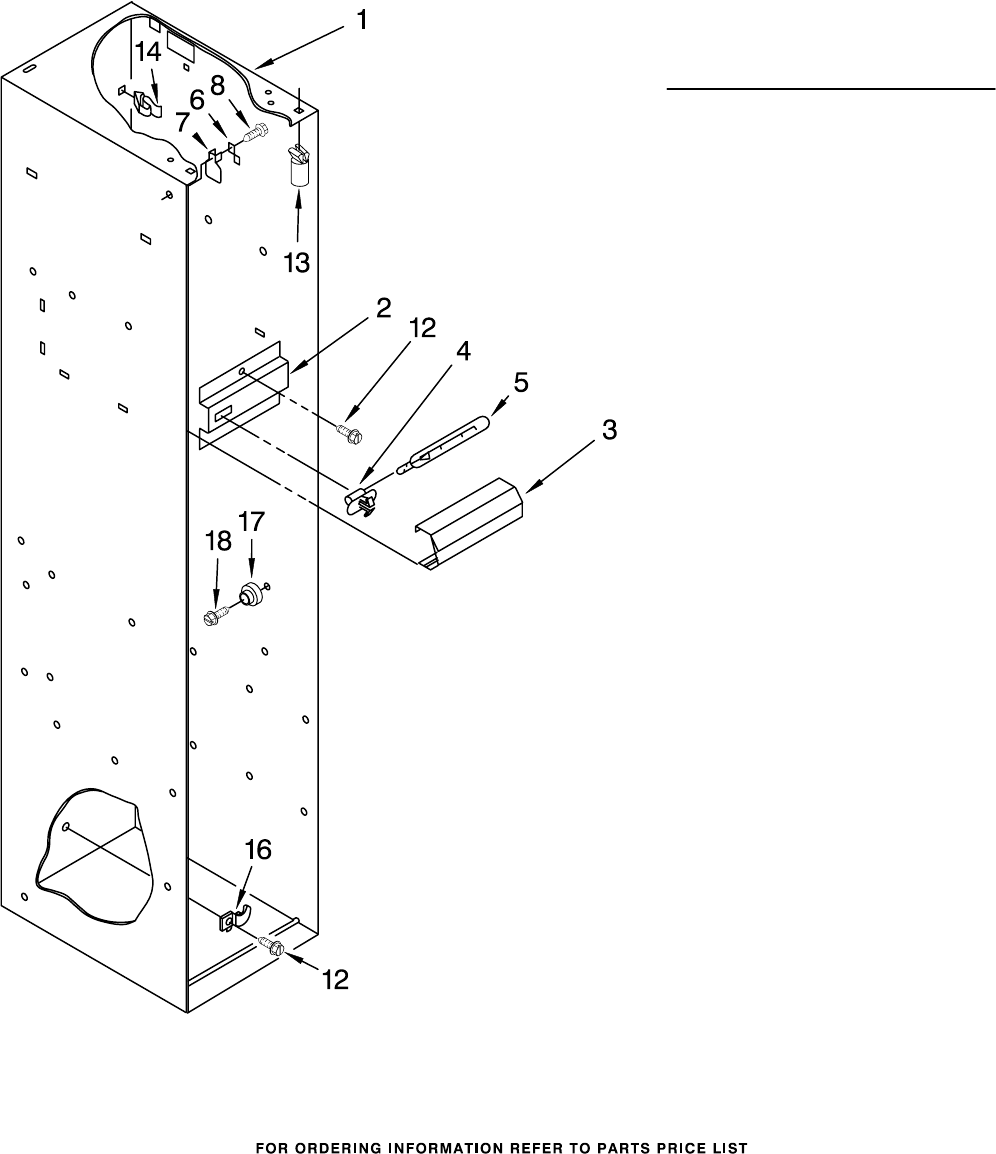 1
14
8
6
7
13
2
12
4
5
3
17
18
16
12

FOR ORDERING INFORMATION REFER TO PARTS PRICE LIST