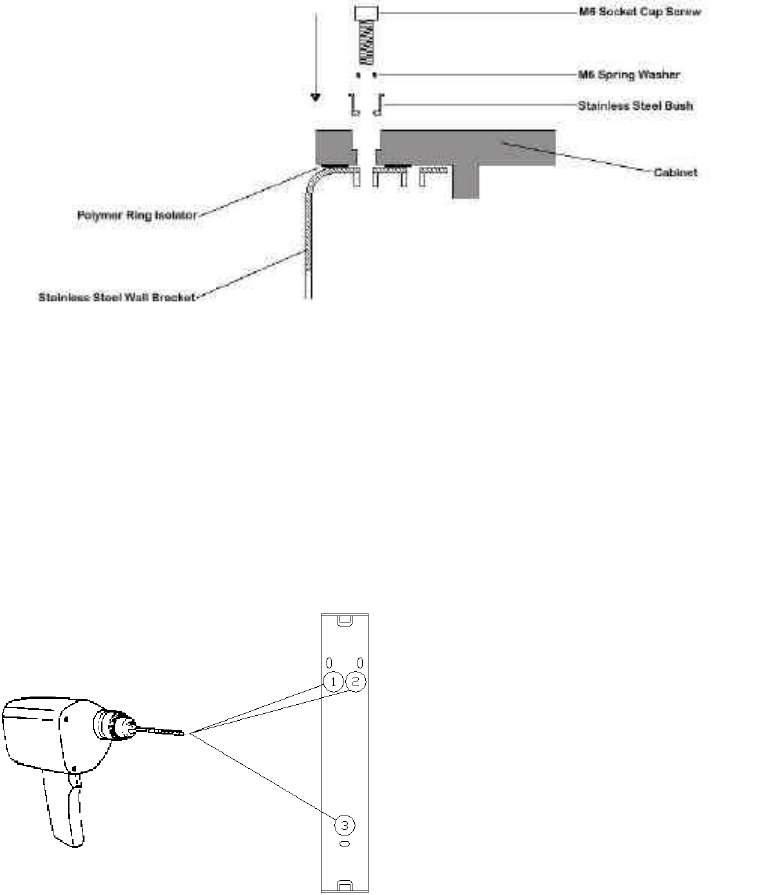 M6 Socket Cap Screw

M6 Spring Washer

Stainless Steel Bush

Cabinet

Polymer Ring Isolator

Stainless Steel Wall Bracket

1

2

3