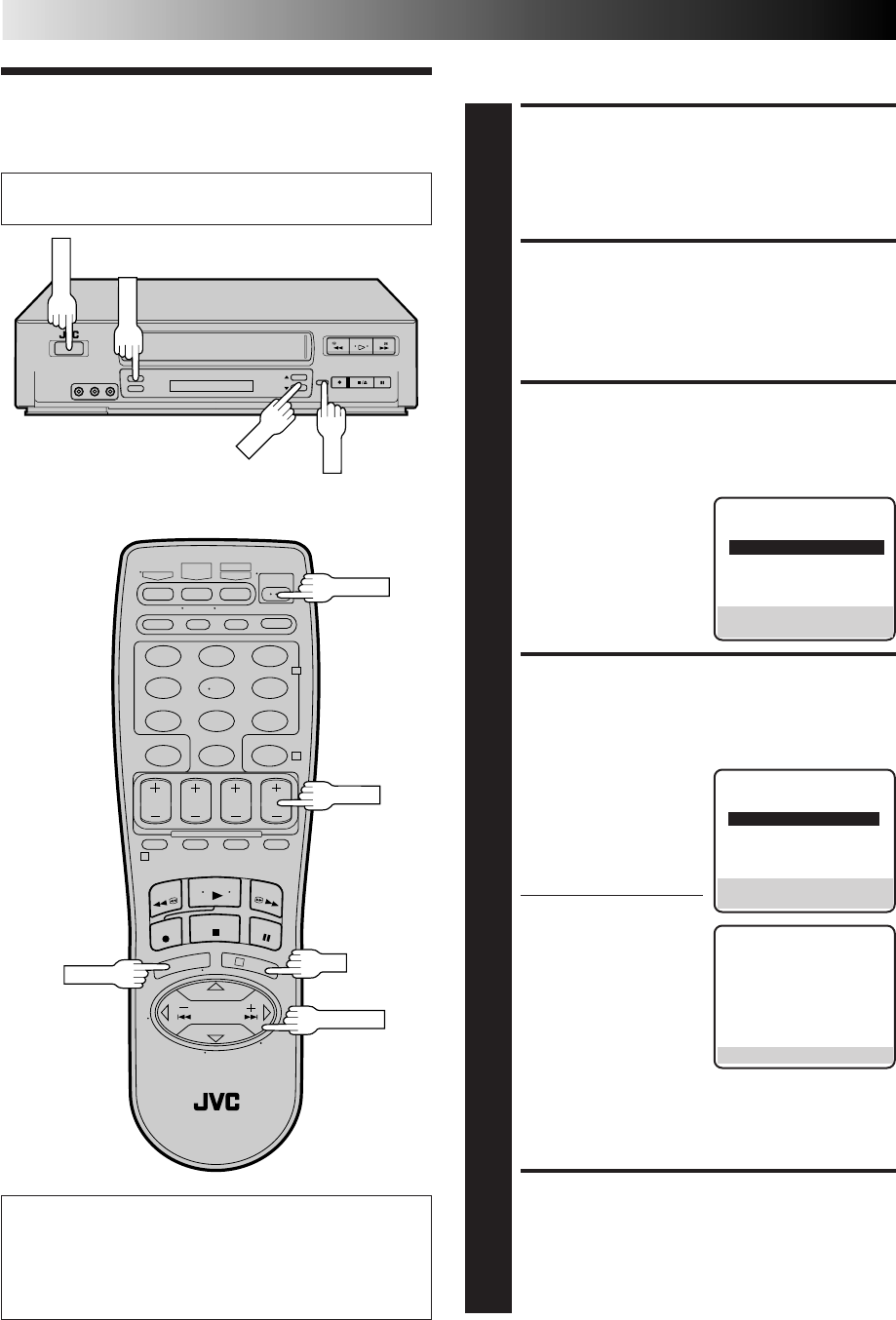 JVC

JVC