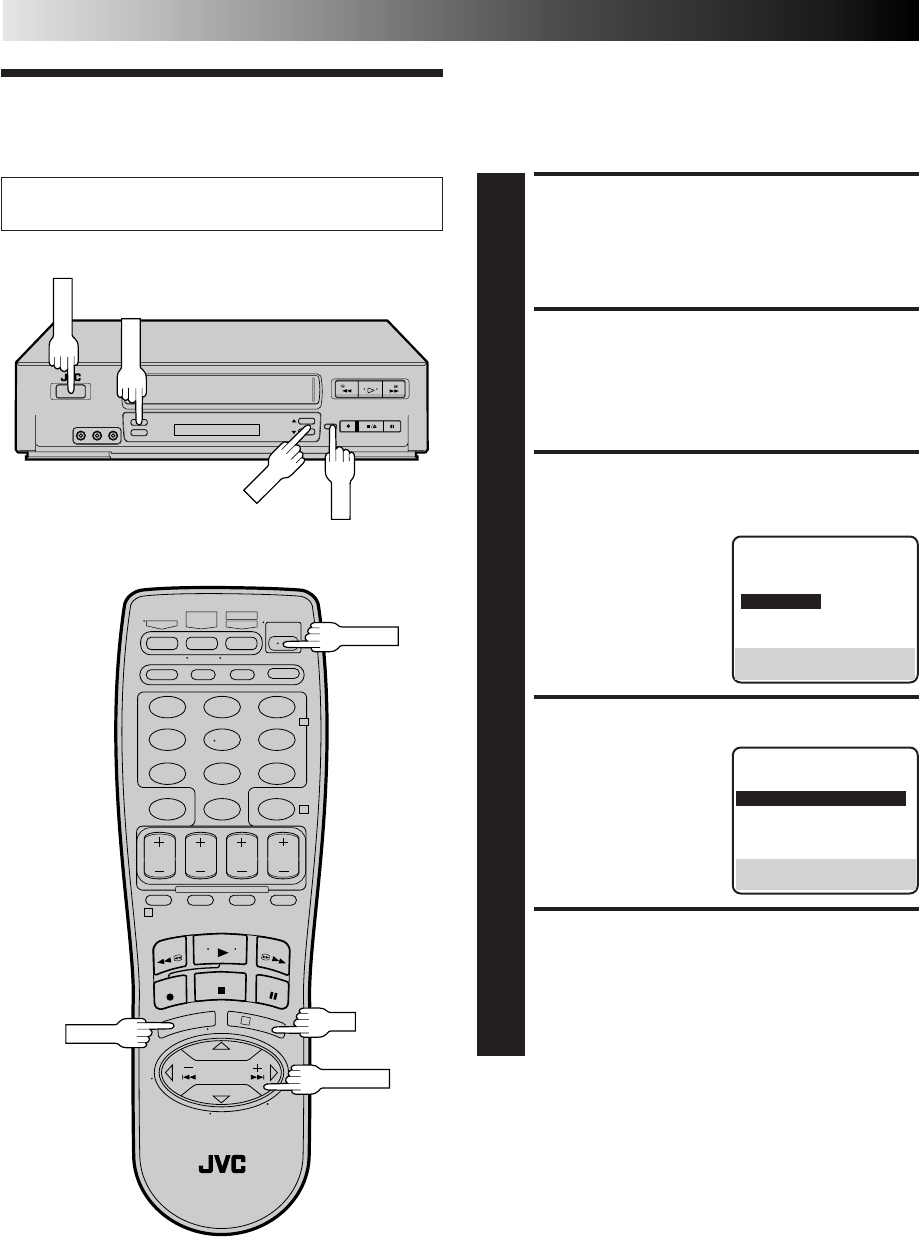 JVC

JVC