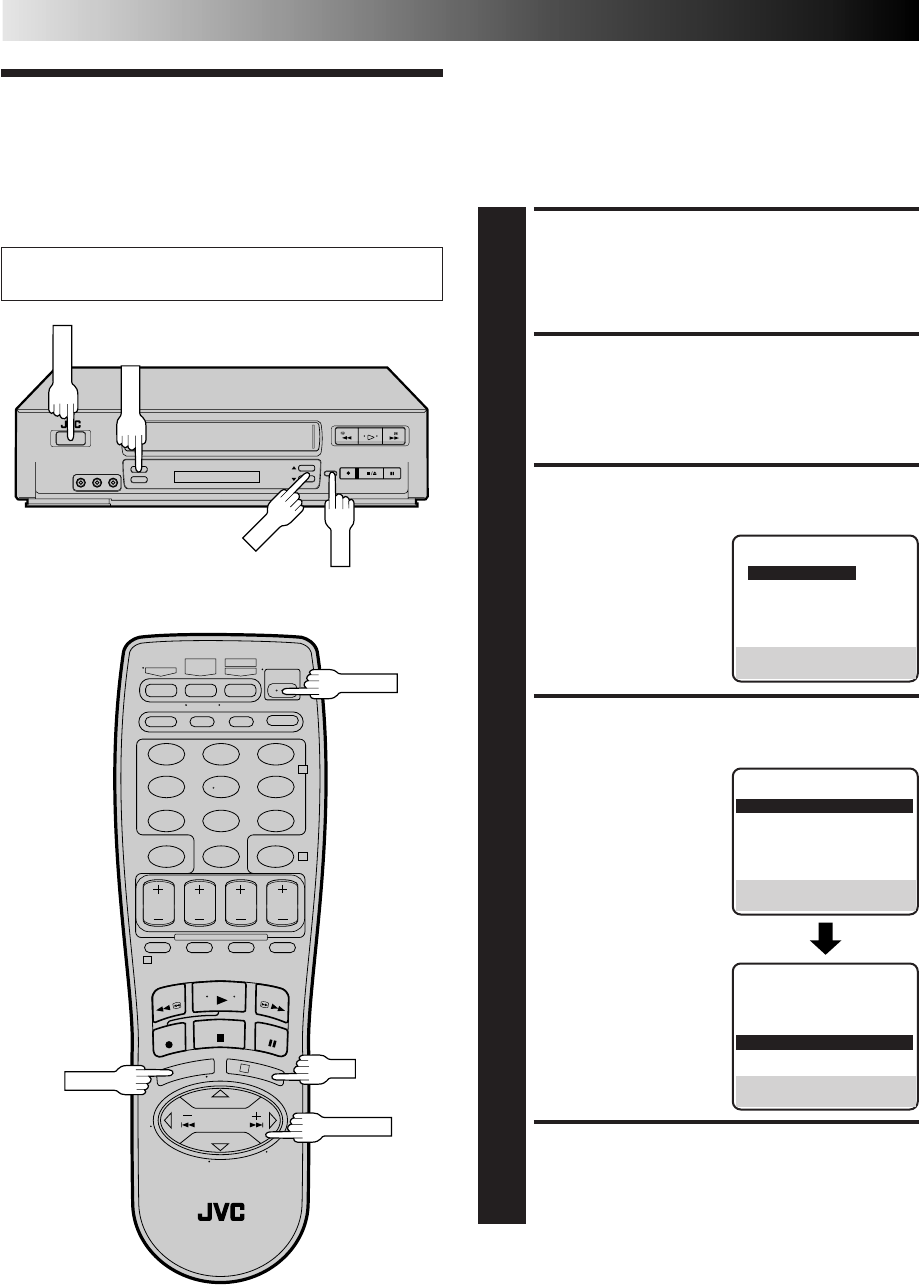 JVC

JVC