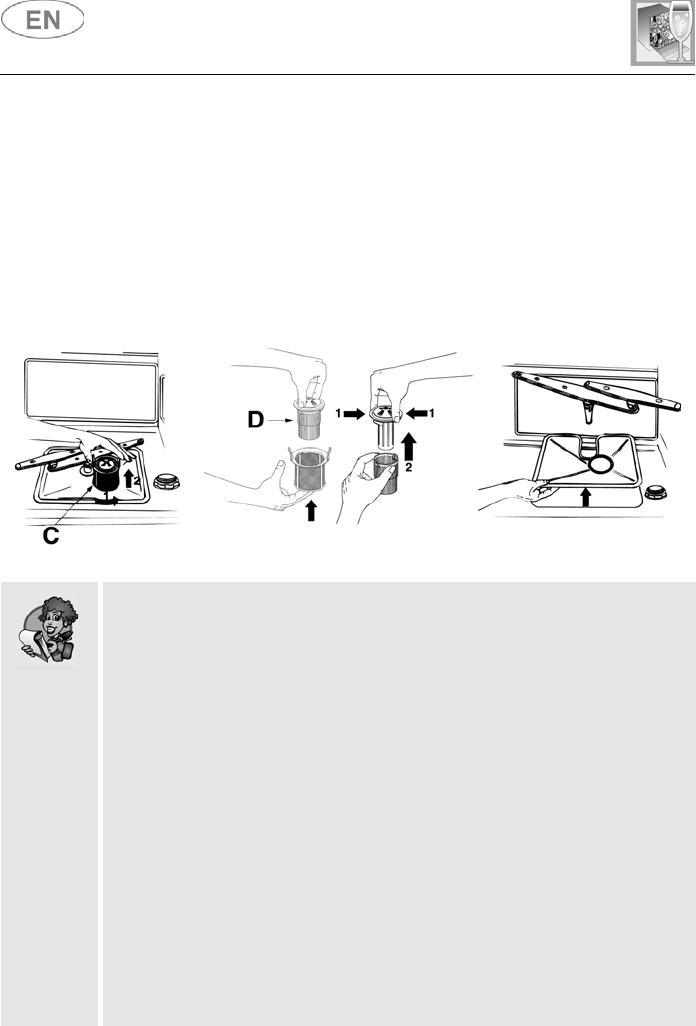 EN

1

2

C

D

1

1

2