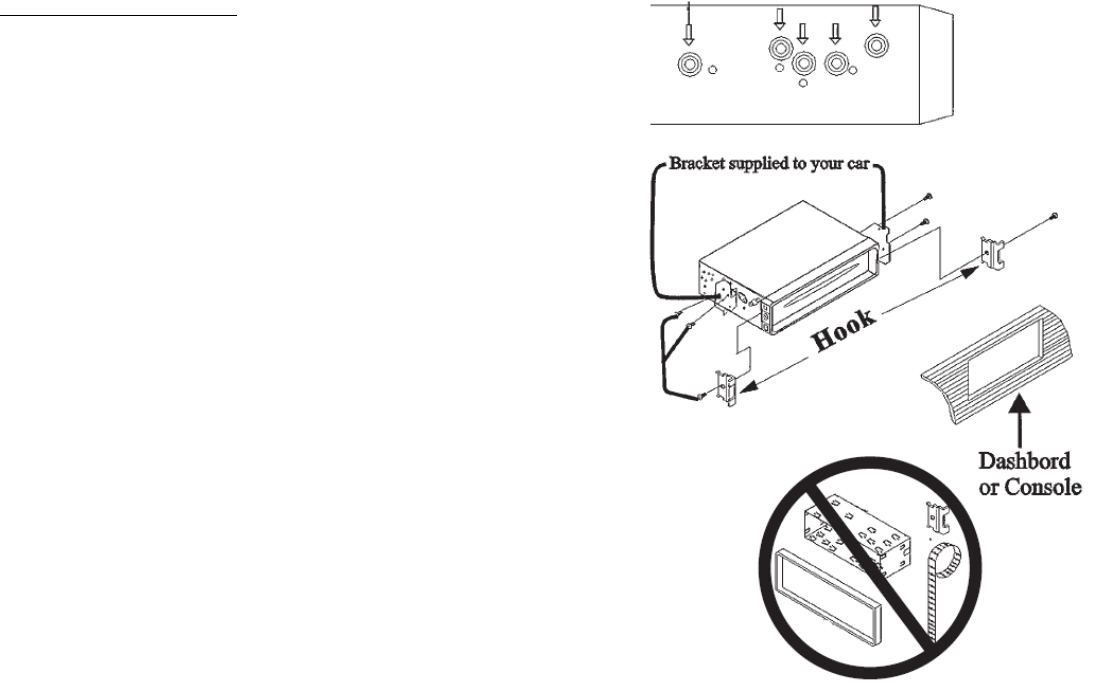 Bracket supplied to your car

Hook

Dashbord
or Console