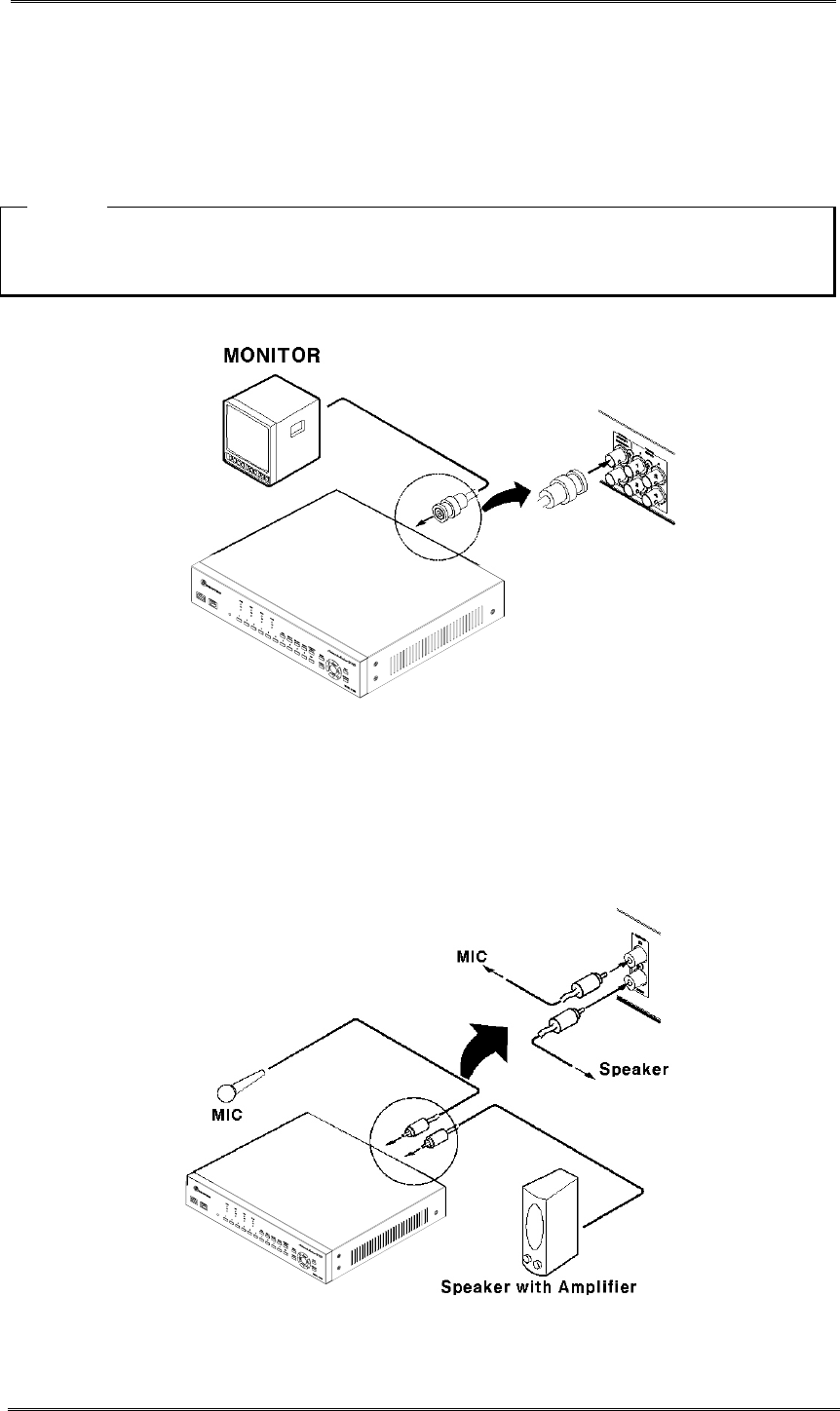 MONITOR

MIC

Speaker

MIC

Speaker with Amplifier