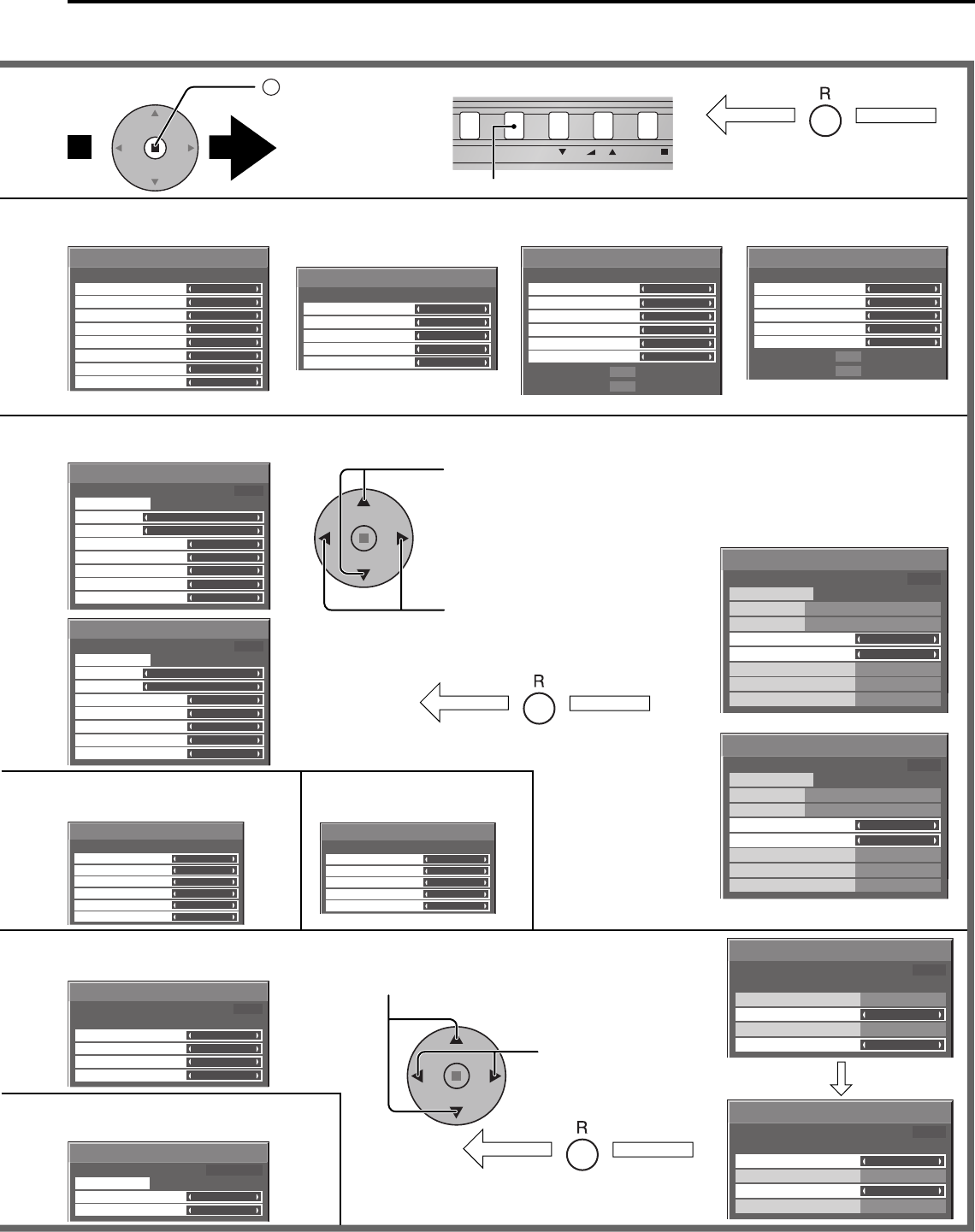 R

R

R