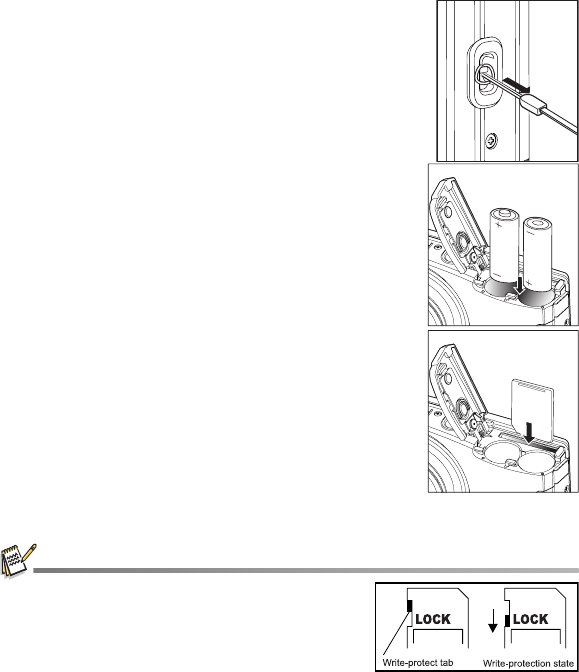 LOCK

LOCK

Write-protect tab

Write-protection state