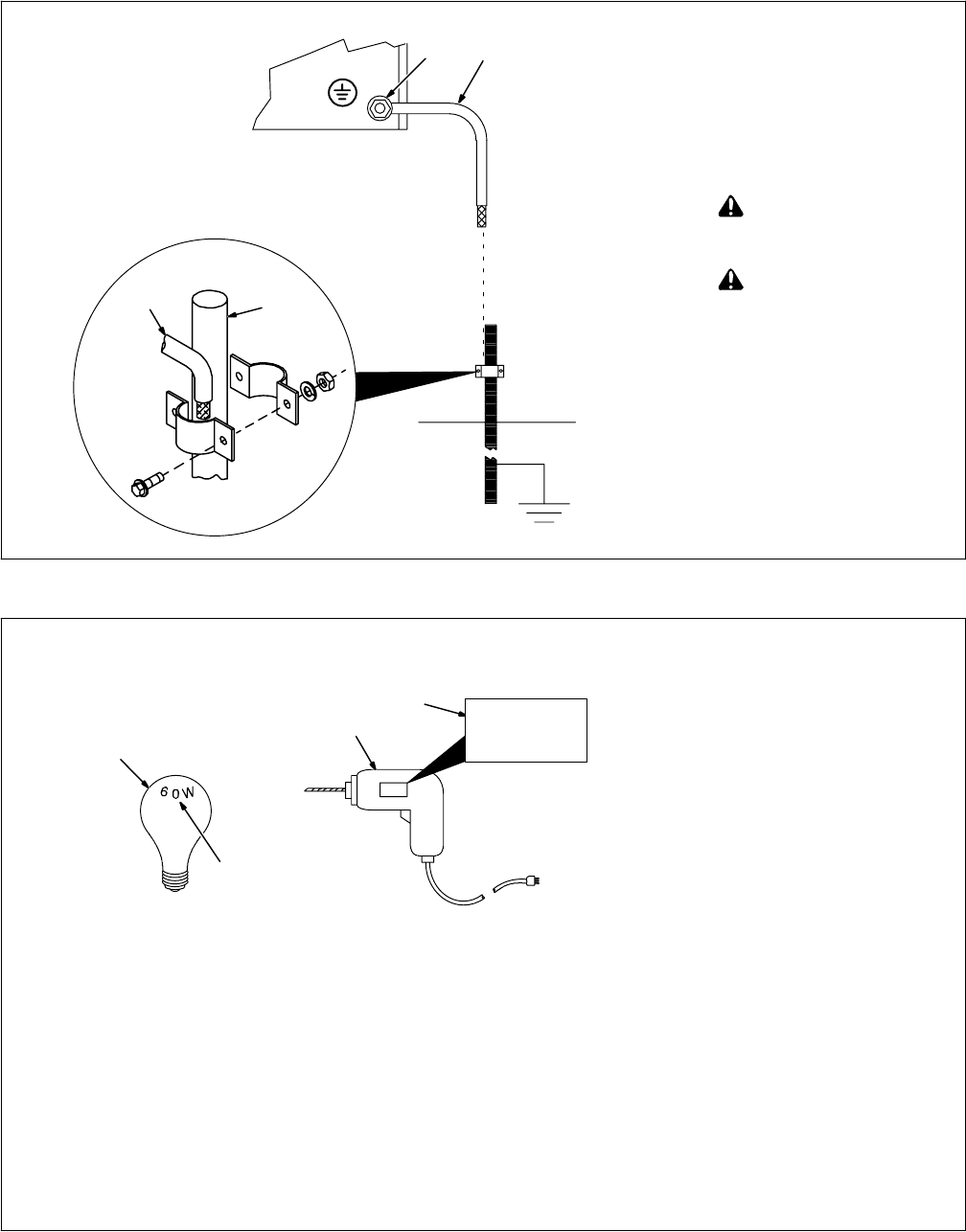 60W