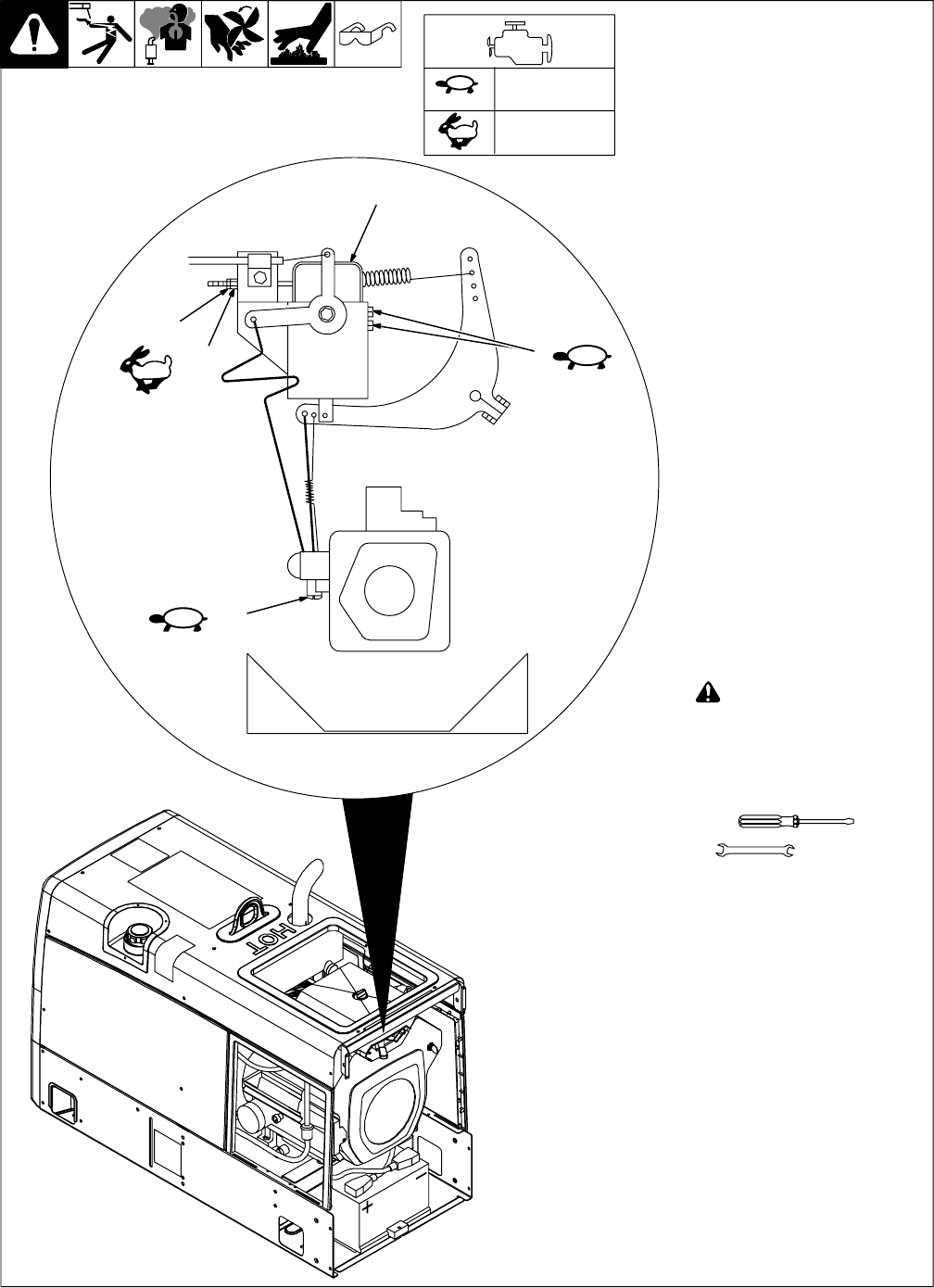 HOT

+