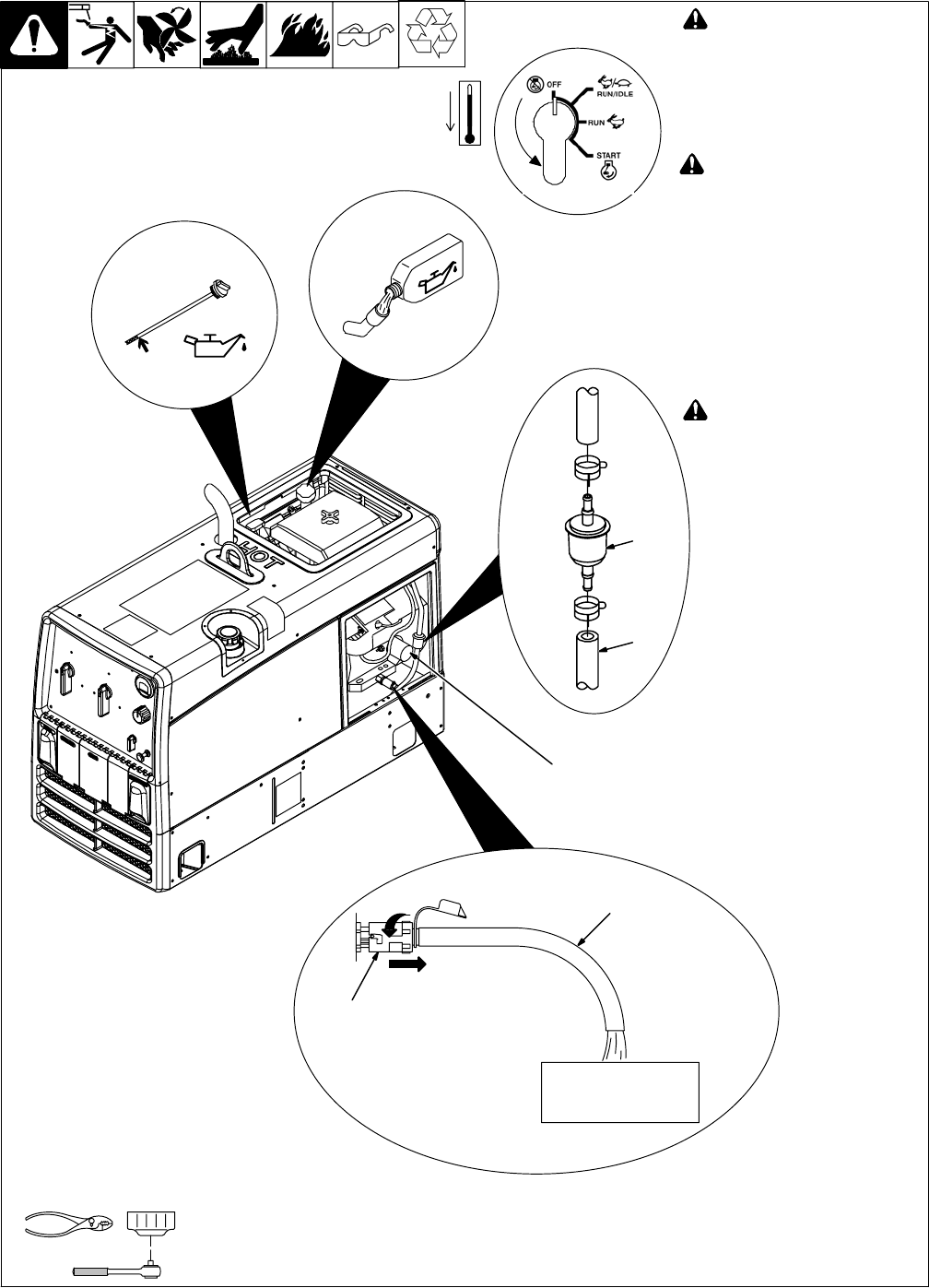 OFF
RUN/IDLE
RUN
START
HOT