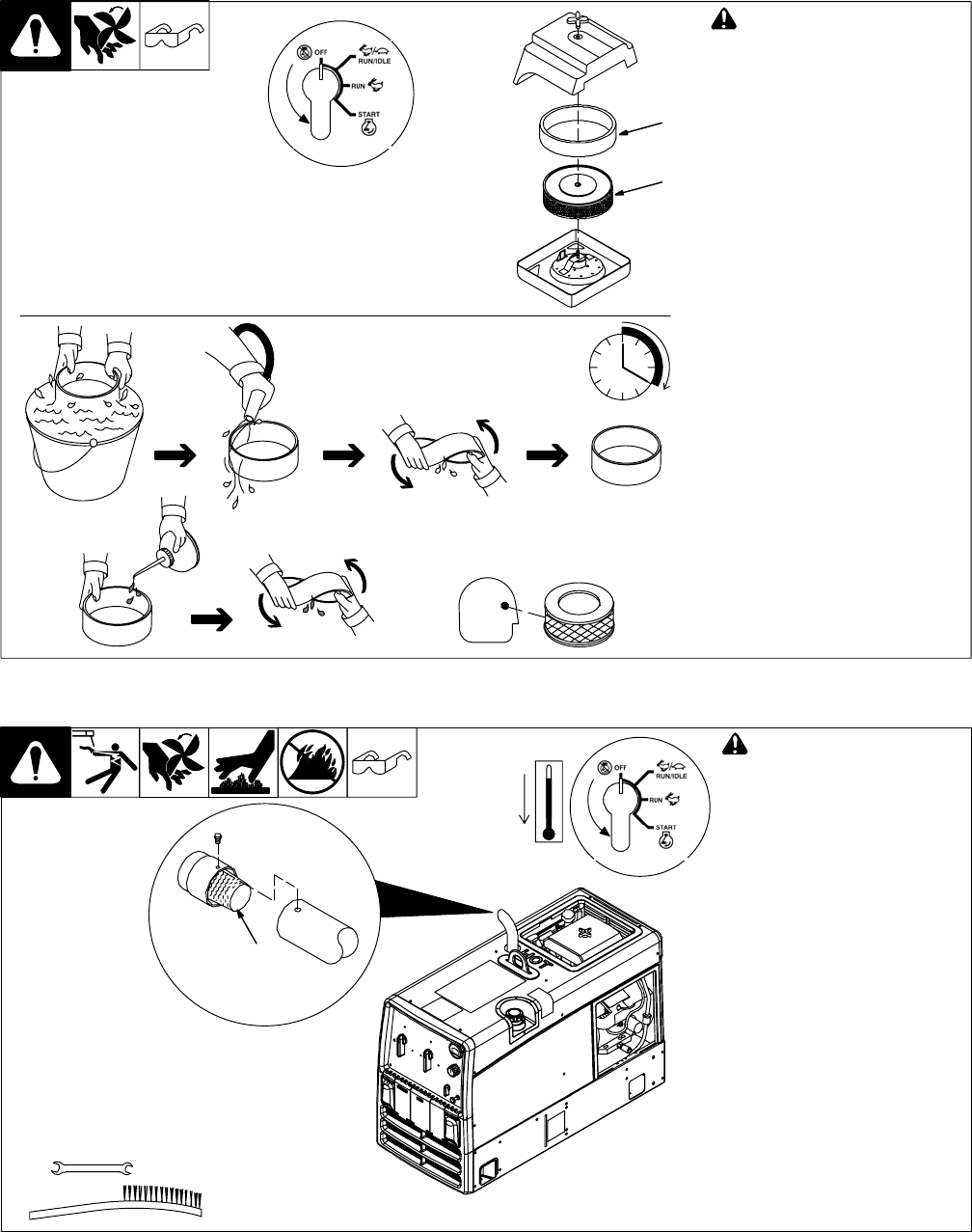 OFF
RUN/IDLE
RUN
START

OFF
RUN/IDLE
RUN
START