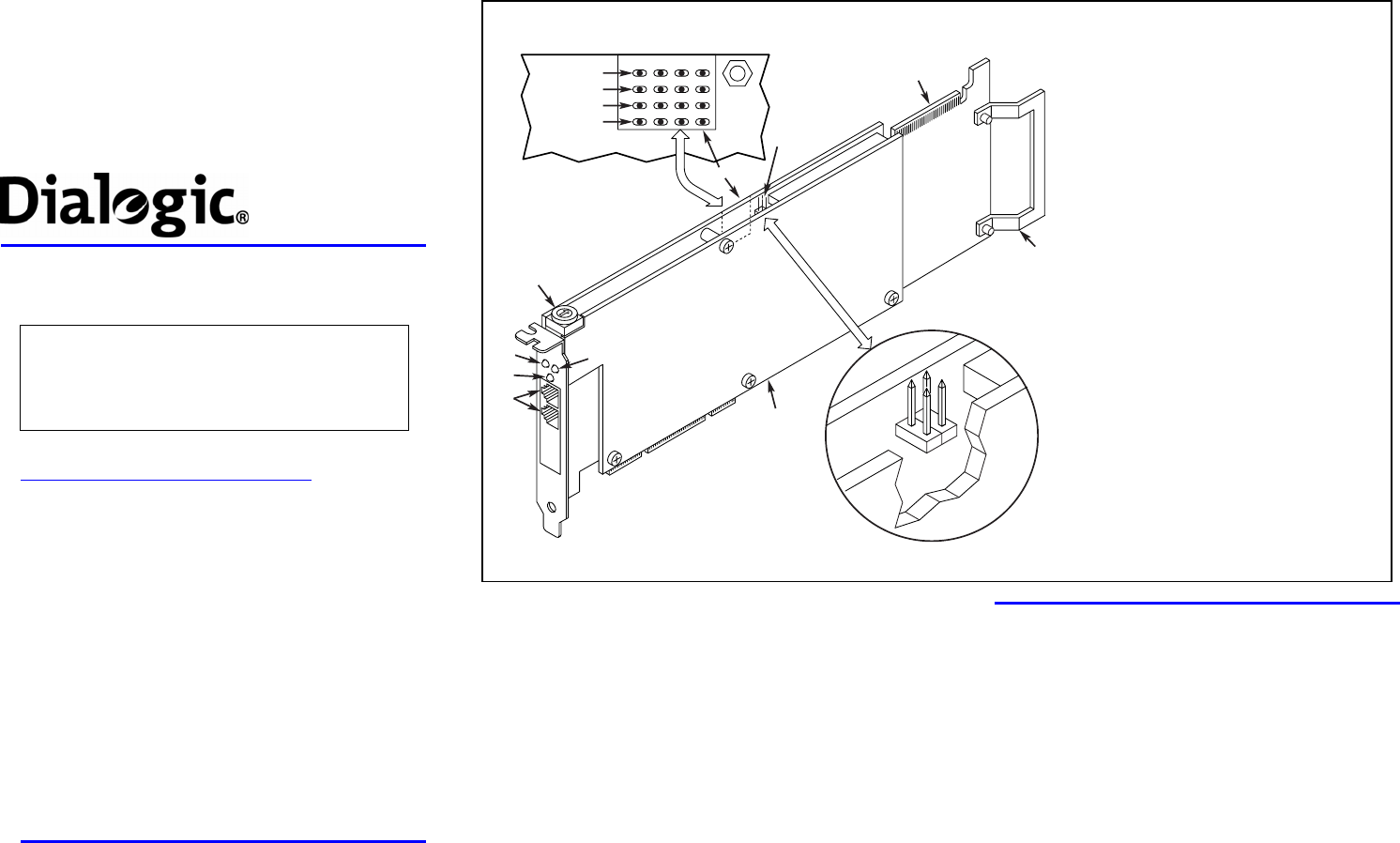 Dialogic®