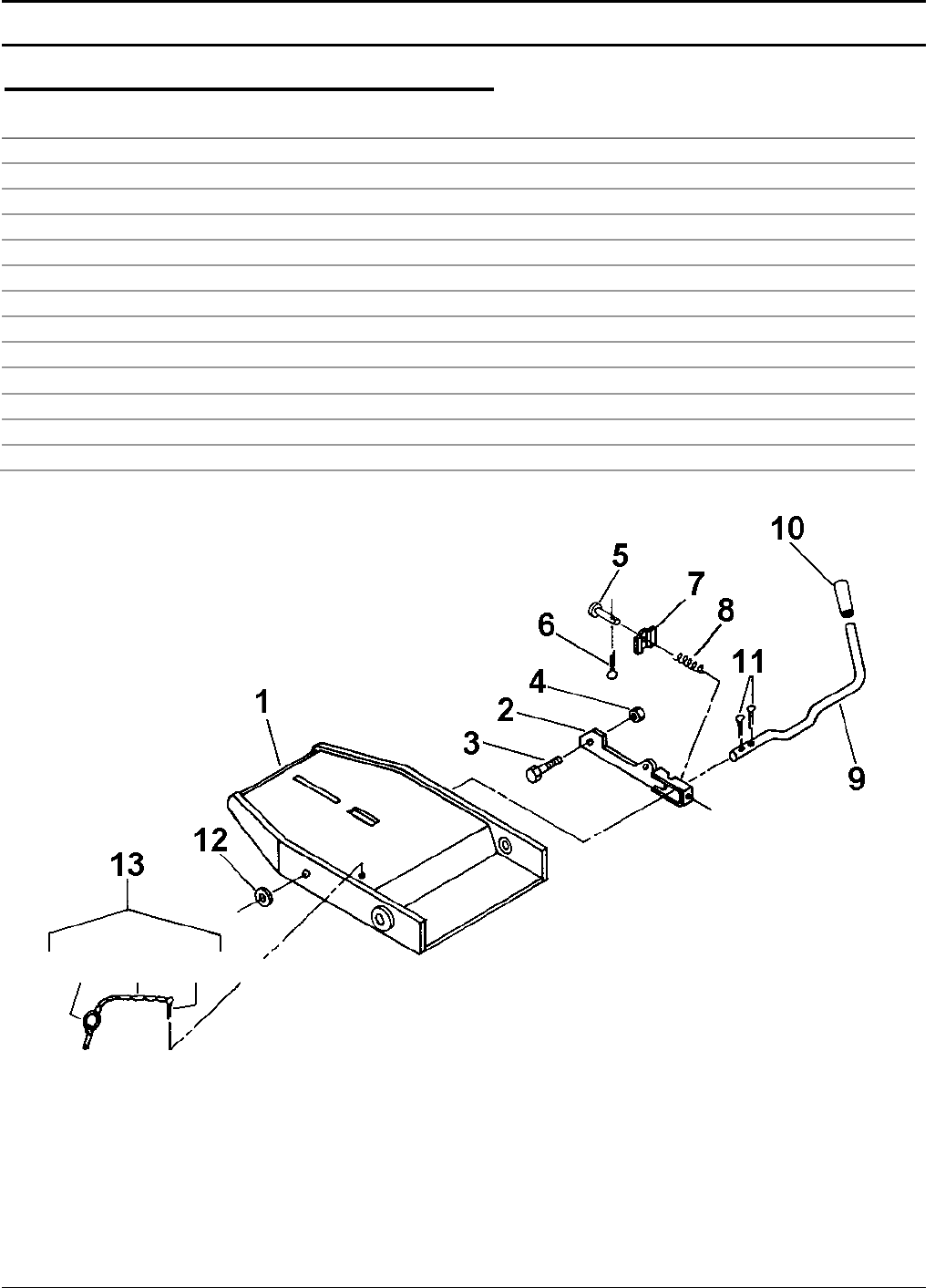 10
5
7
8
6
11
4
1
2
3
9
12
13