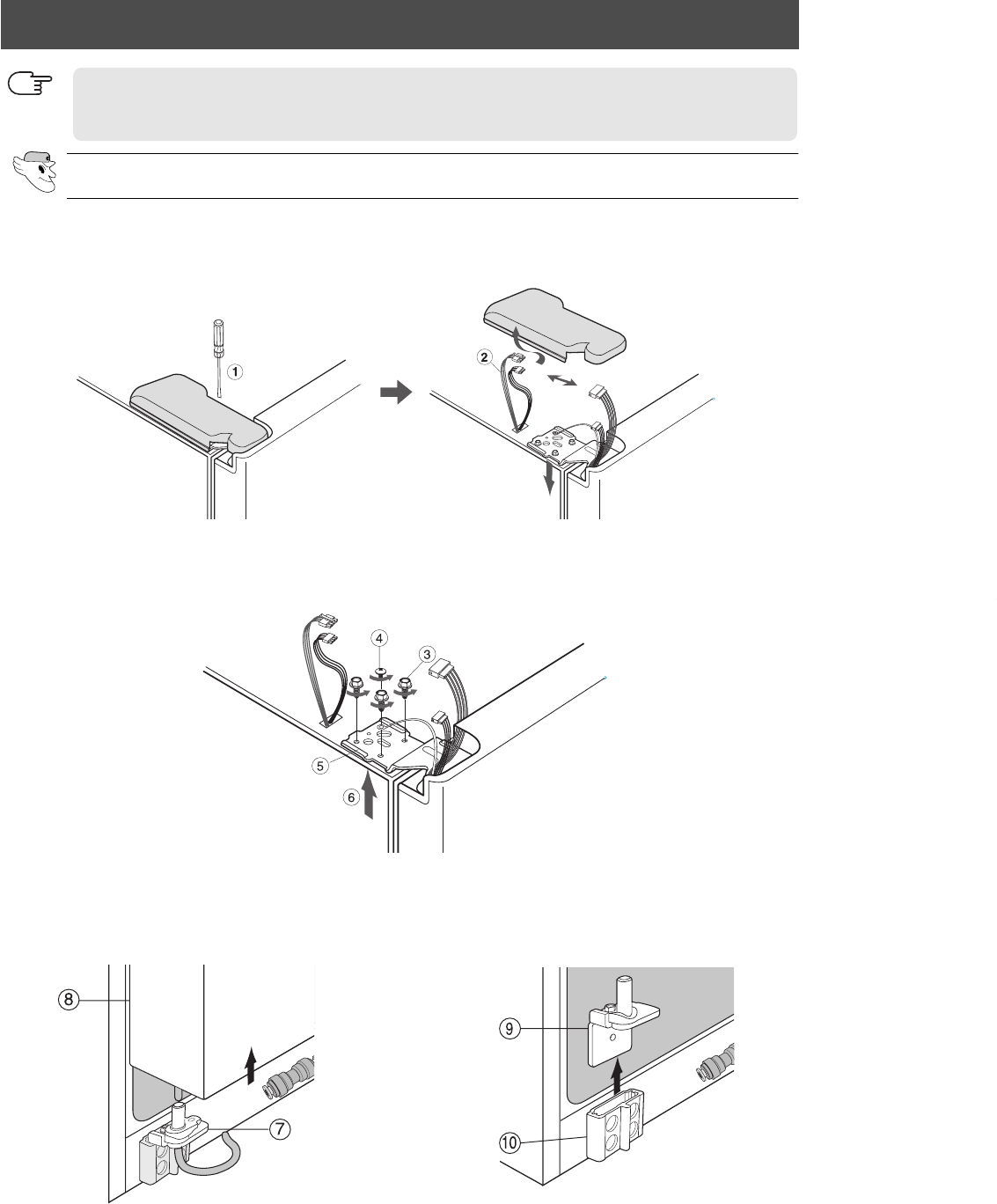 ①

②

④

③

⑤

⑥

⑧

⑦

⑨

⑩