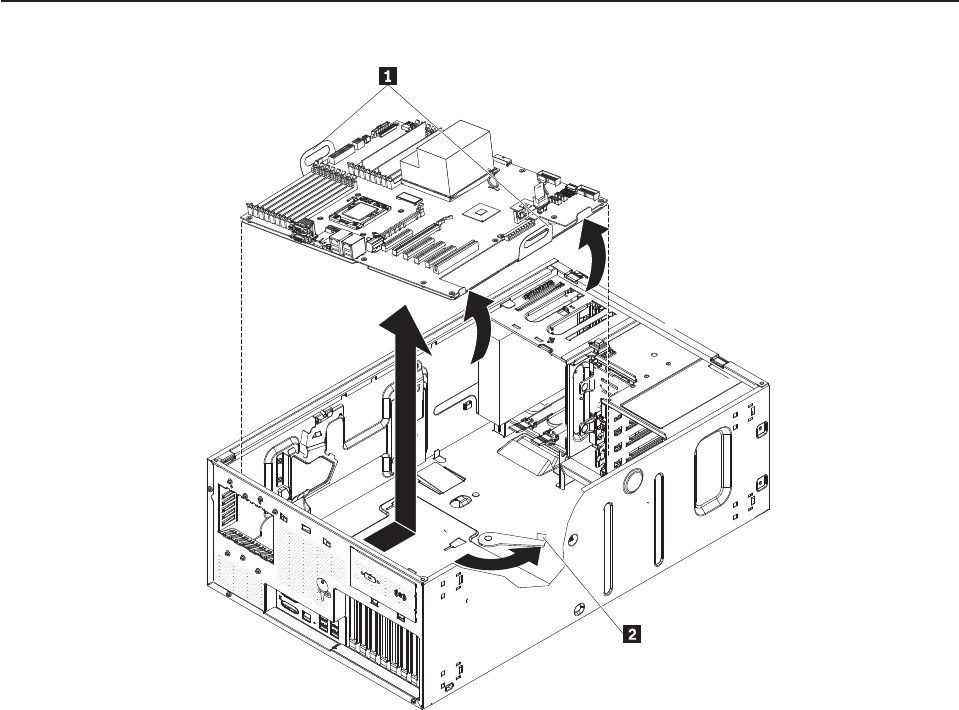 1

2