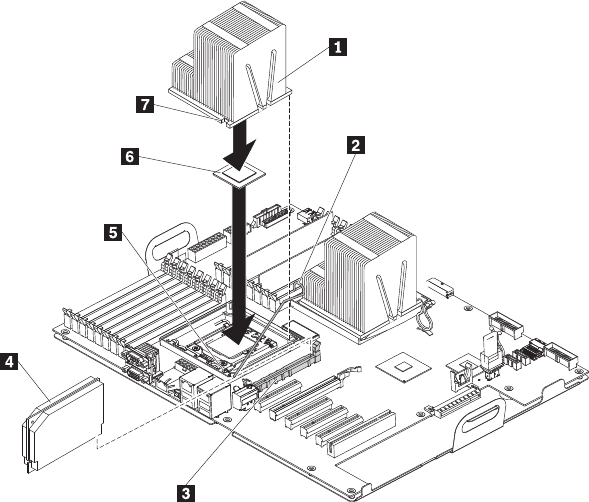 1
7
2
6
5
4
3