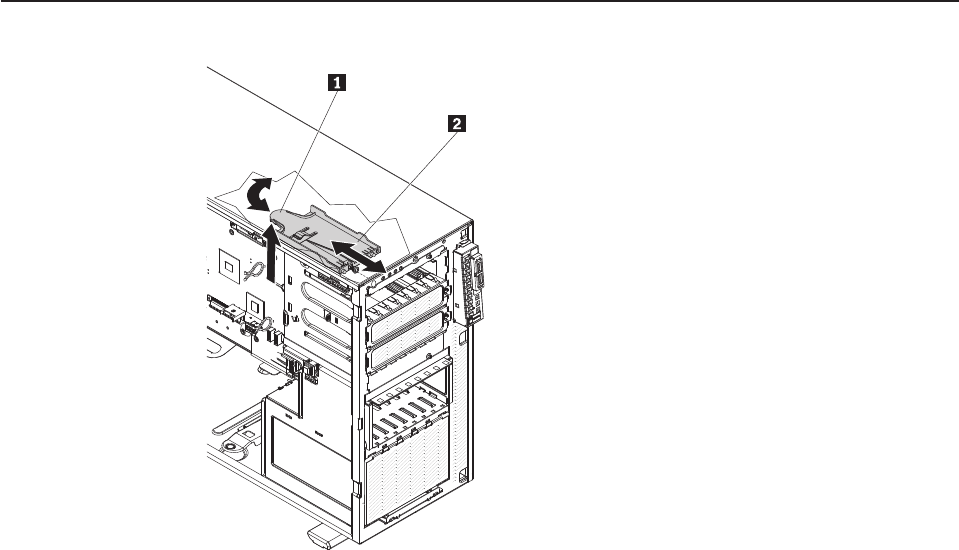 1

2