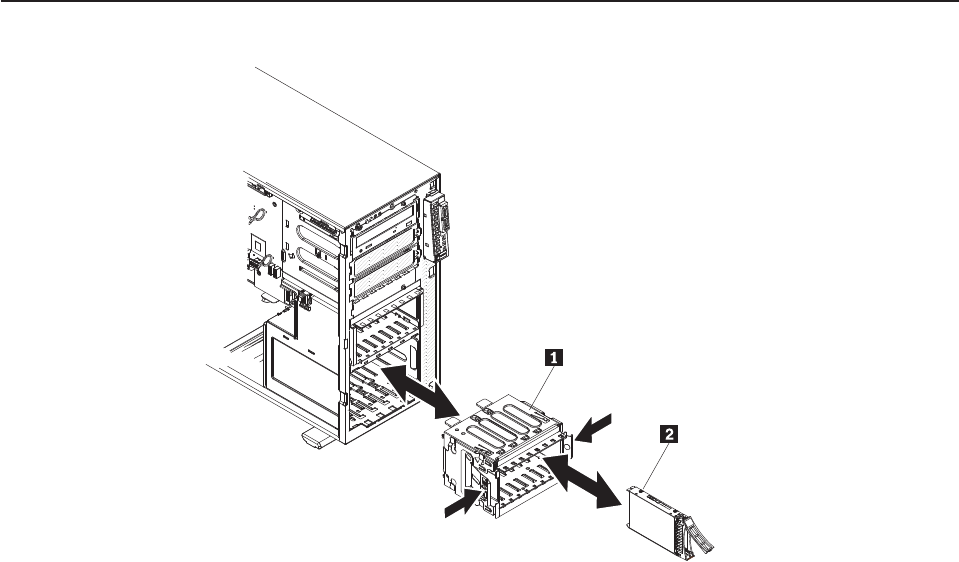 1
2