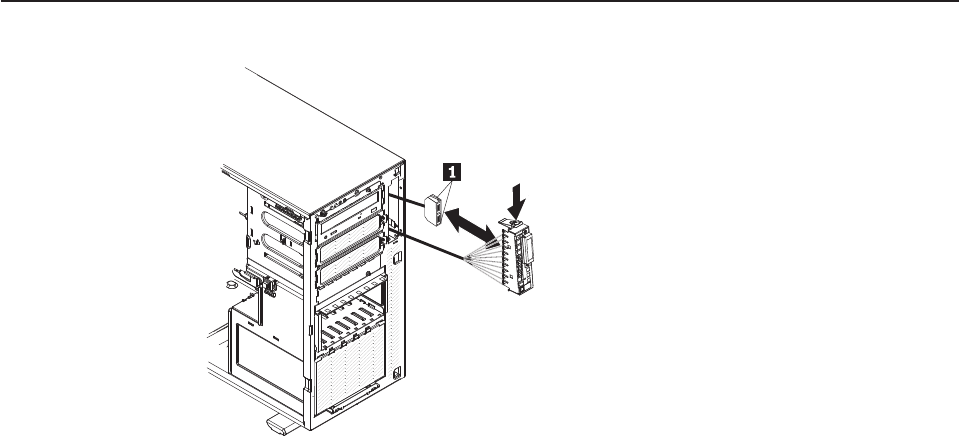 1