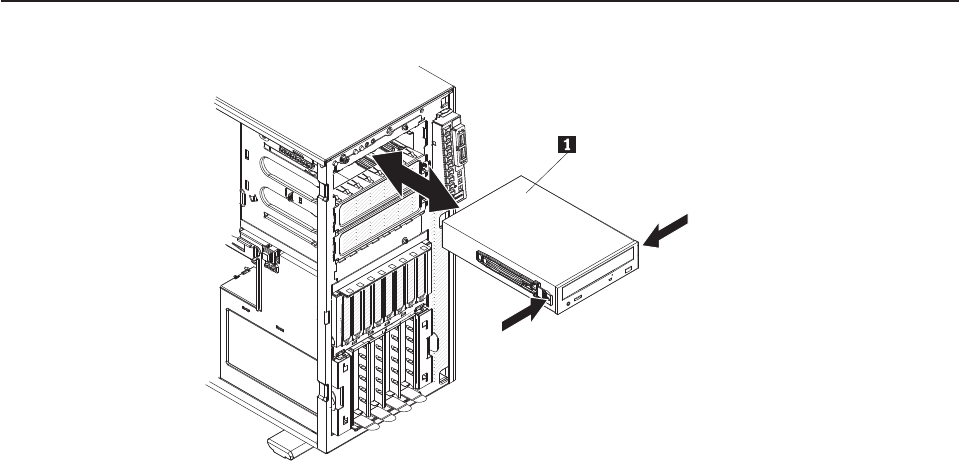 1