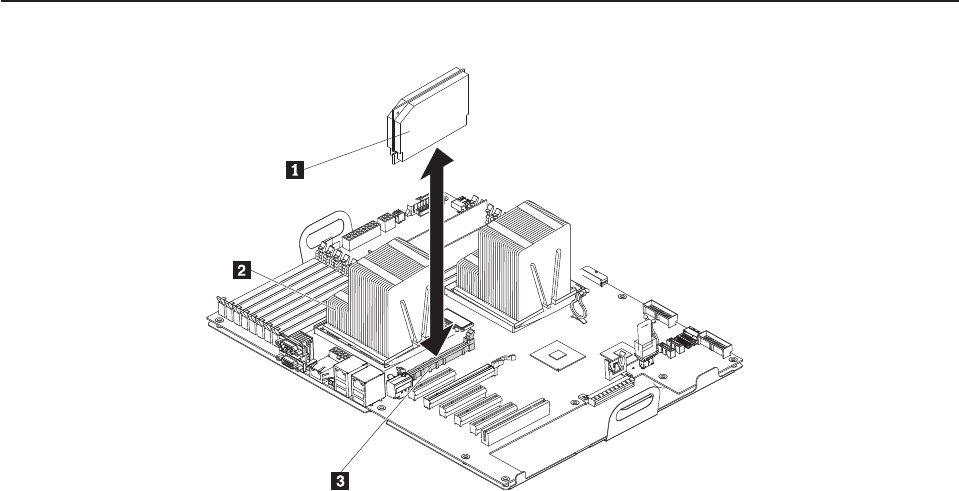 1

2

3