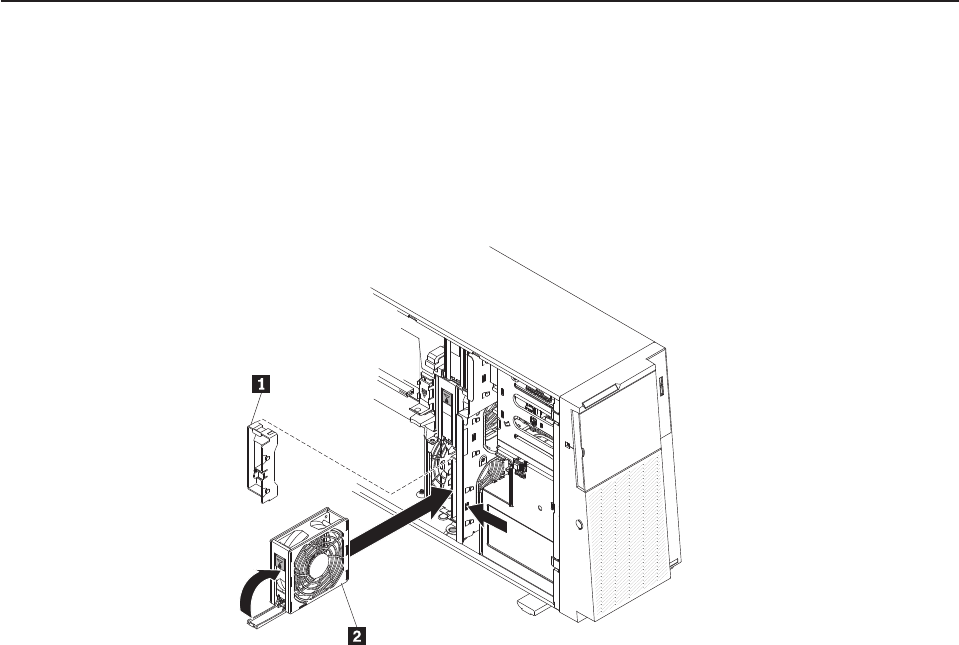 1

2