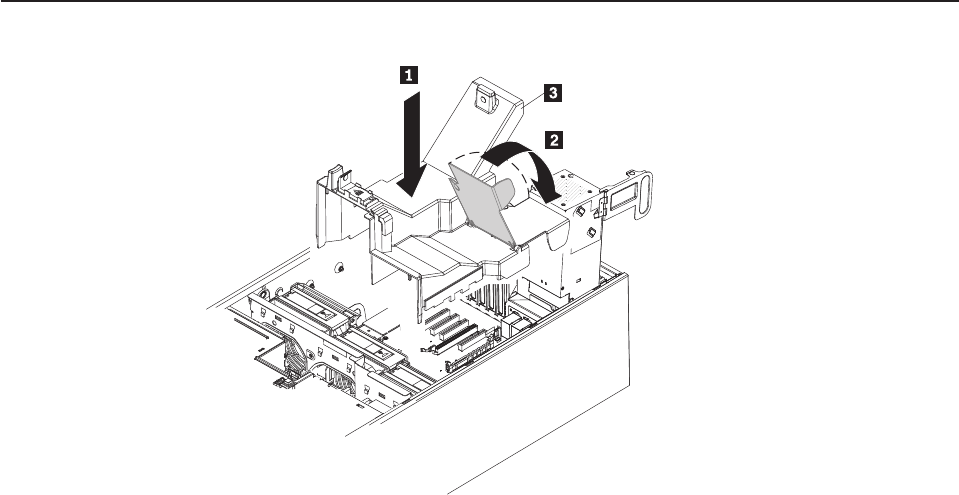 1
3
2