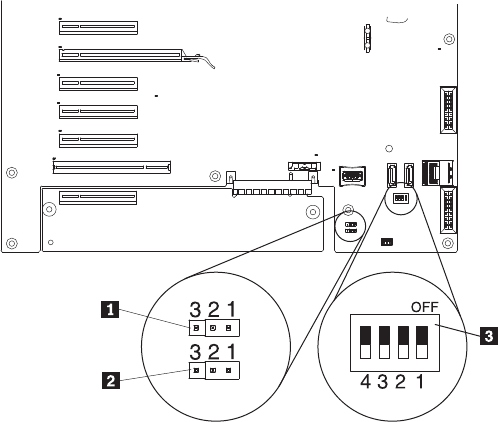 1
3 2 1
3 2 1
2
OFF
3
4 3 2 1