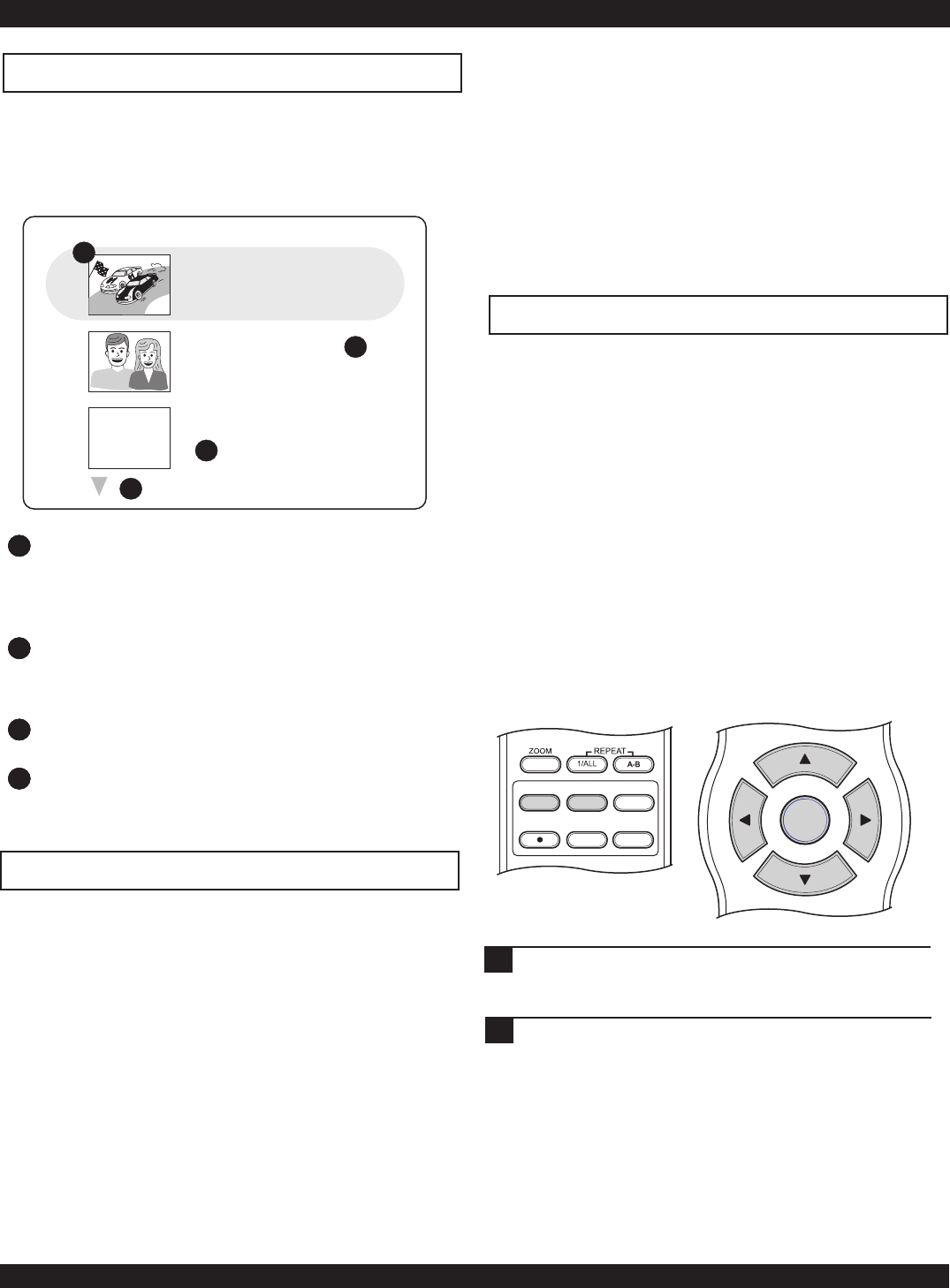 ZOOM

REPEAT

1/ALL

A-B