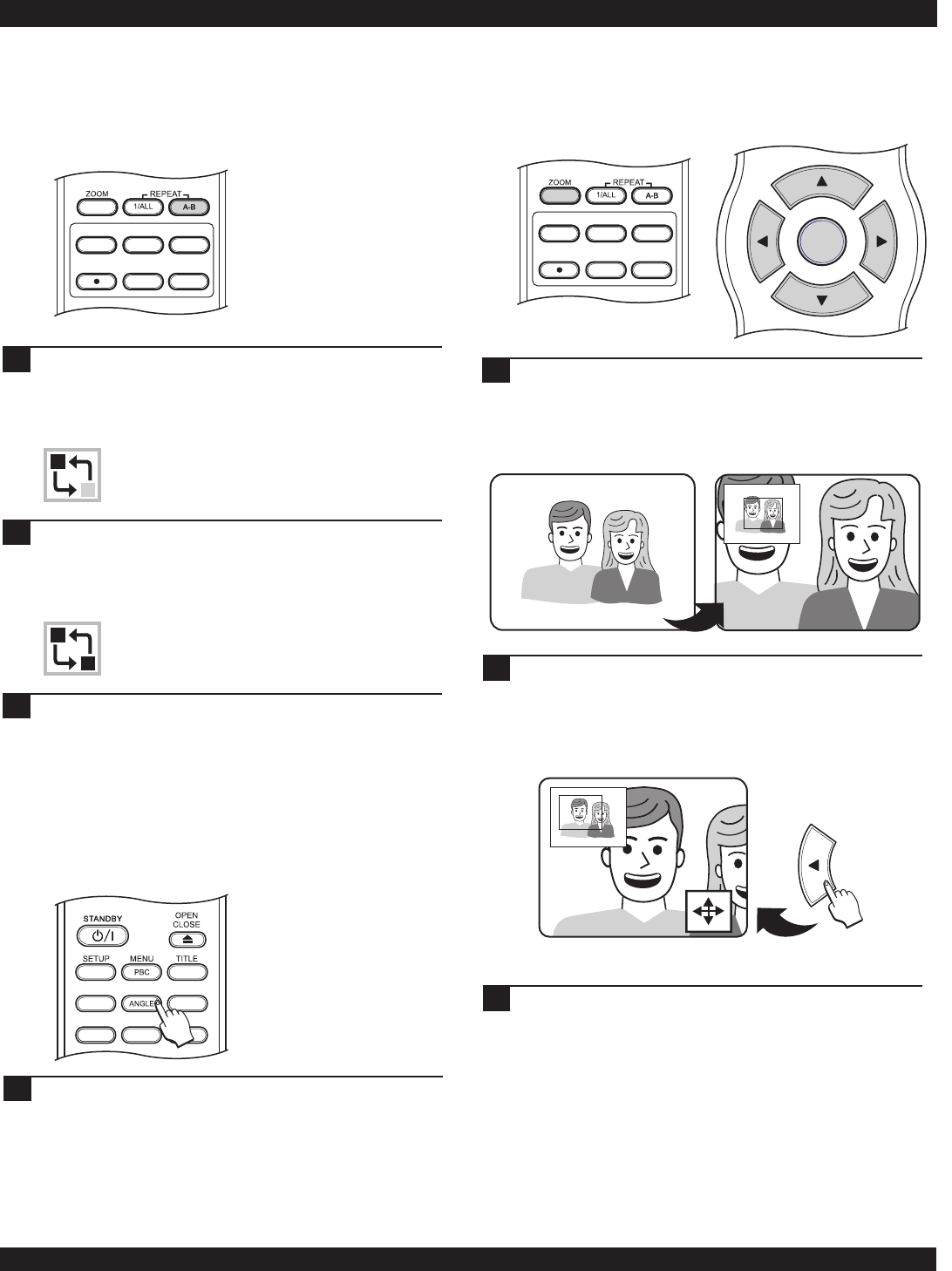 ZOOM
REPEAT
1/ALL
A-B

ZOOM
REPEAT
1/ALL
A-B

STANDBY
OPEN
CLOSE
SETUP
MENU
PBC
TITLE
ANGLE