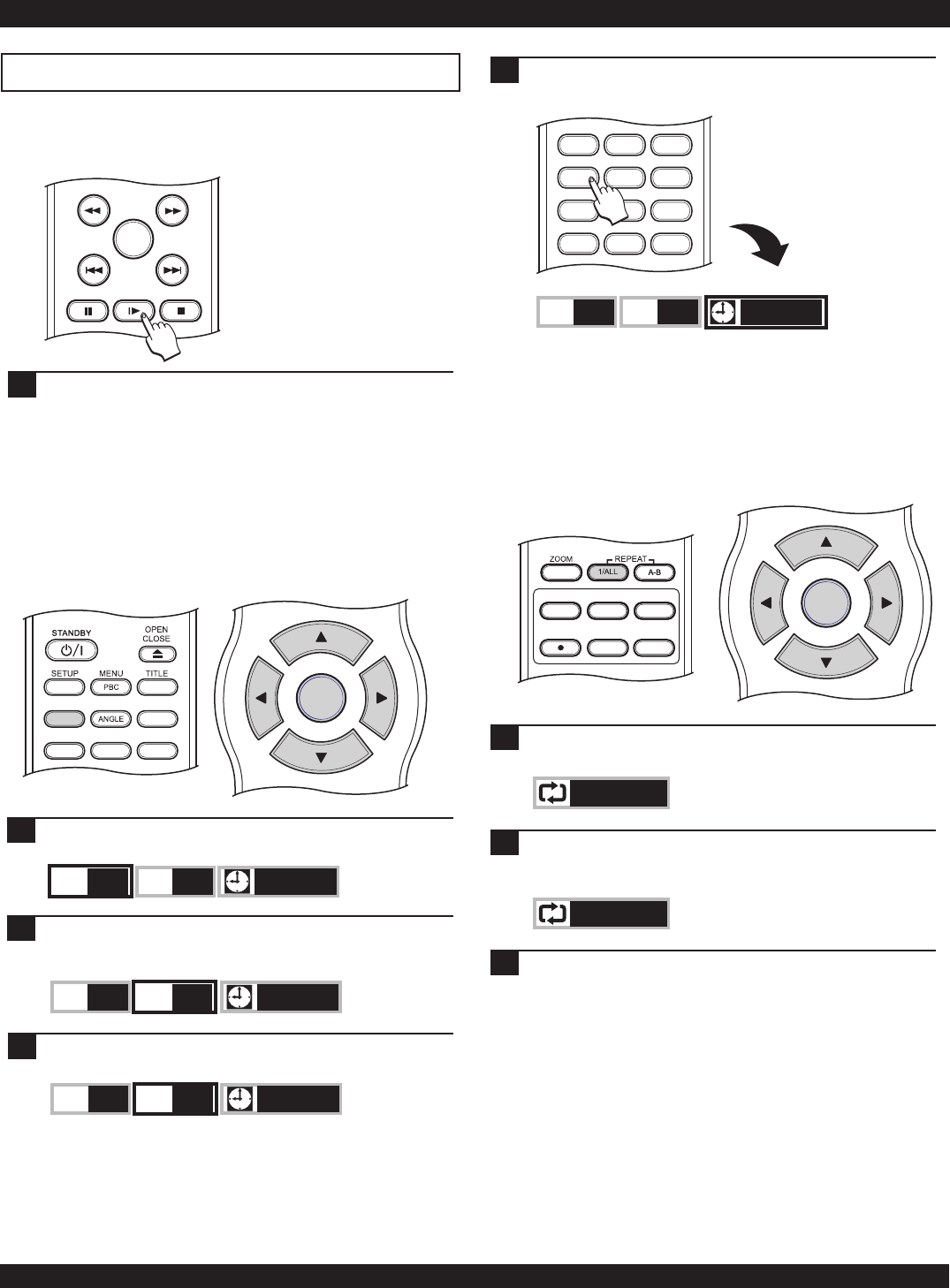 STANDBY
OPEN
CLOSE
SETUP
MENU
PBC
TITLE
ANGLE

ZOOM
REPEAT
1/ALL
A-B