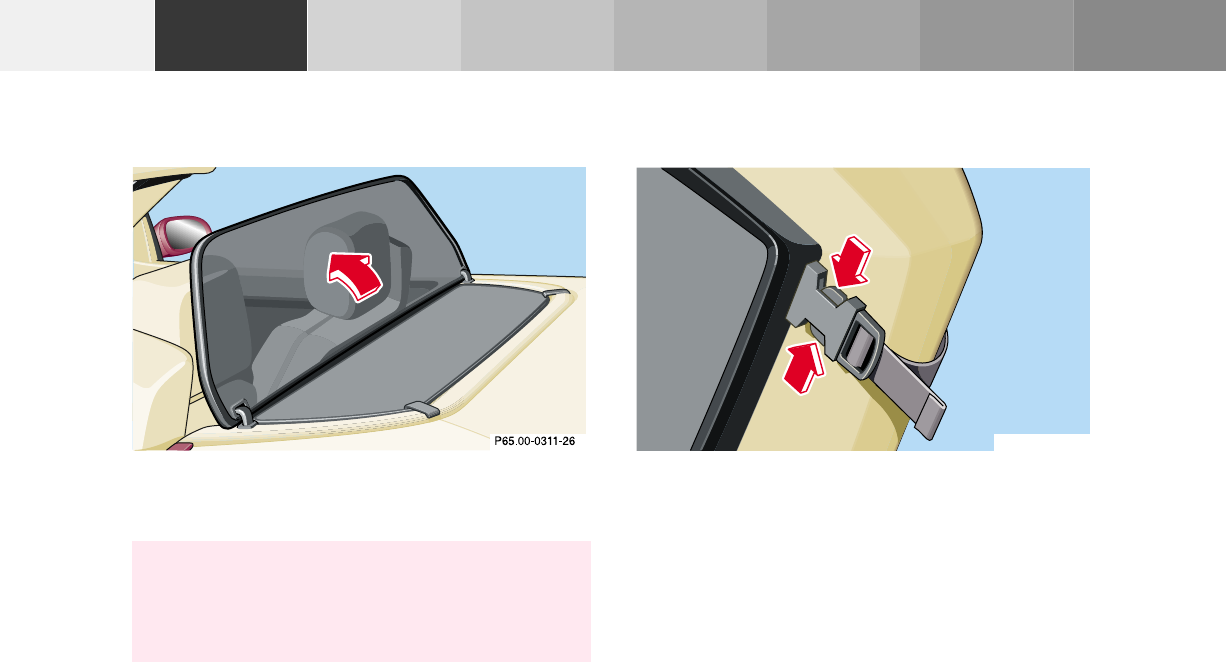 P65.00-0311-26