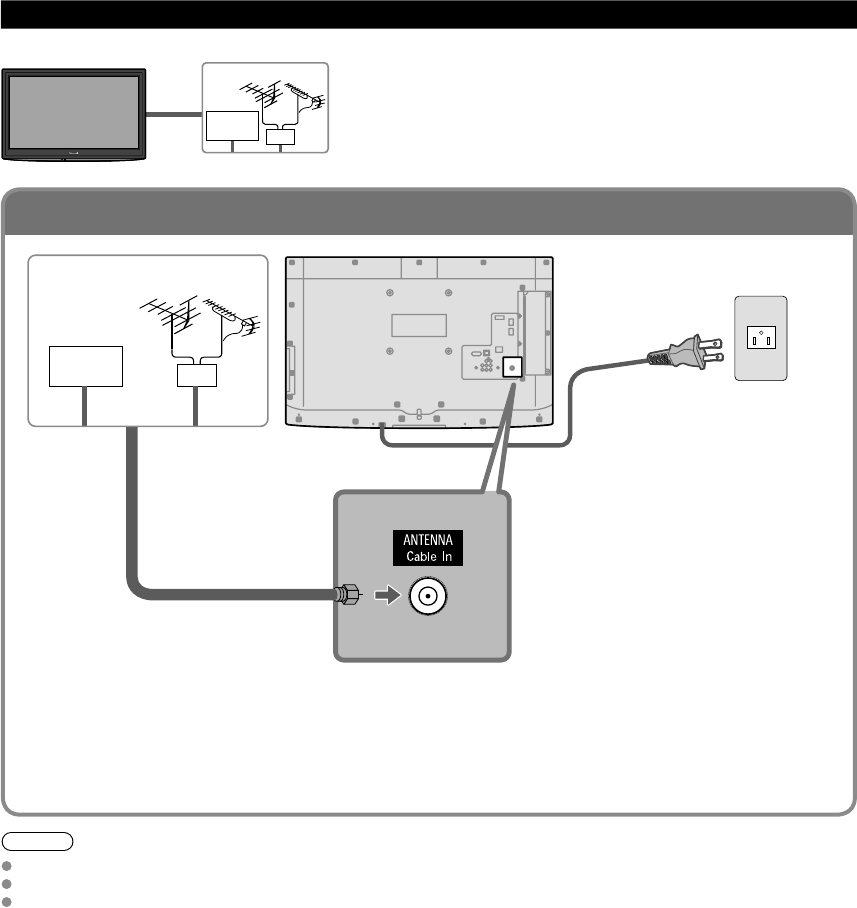 ANTENNA
Cable In