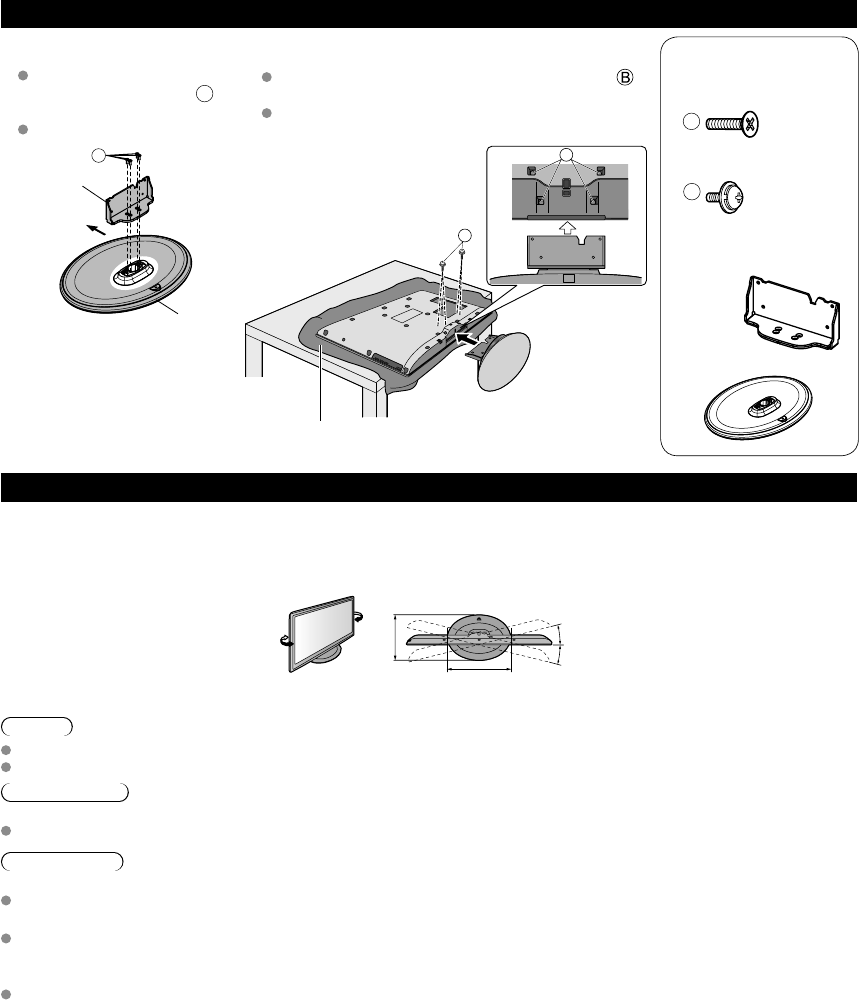 Ⓑ