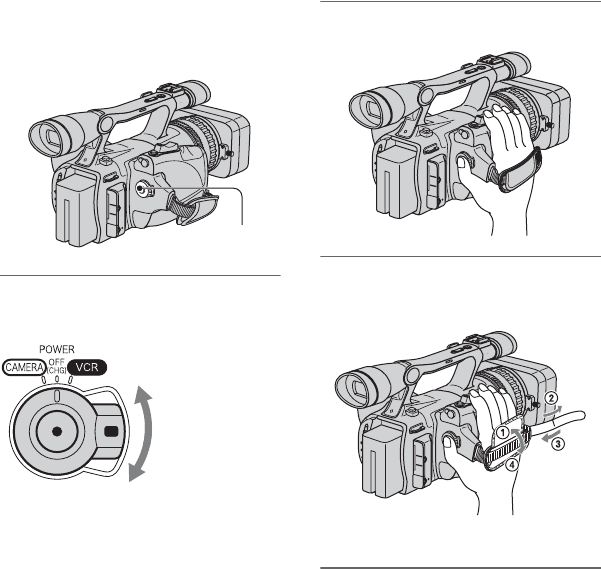 POWER
CAMERA
OFF (CHG)
VCR

①
②
③
④