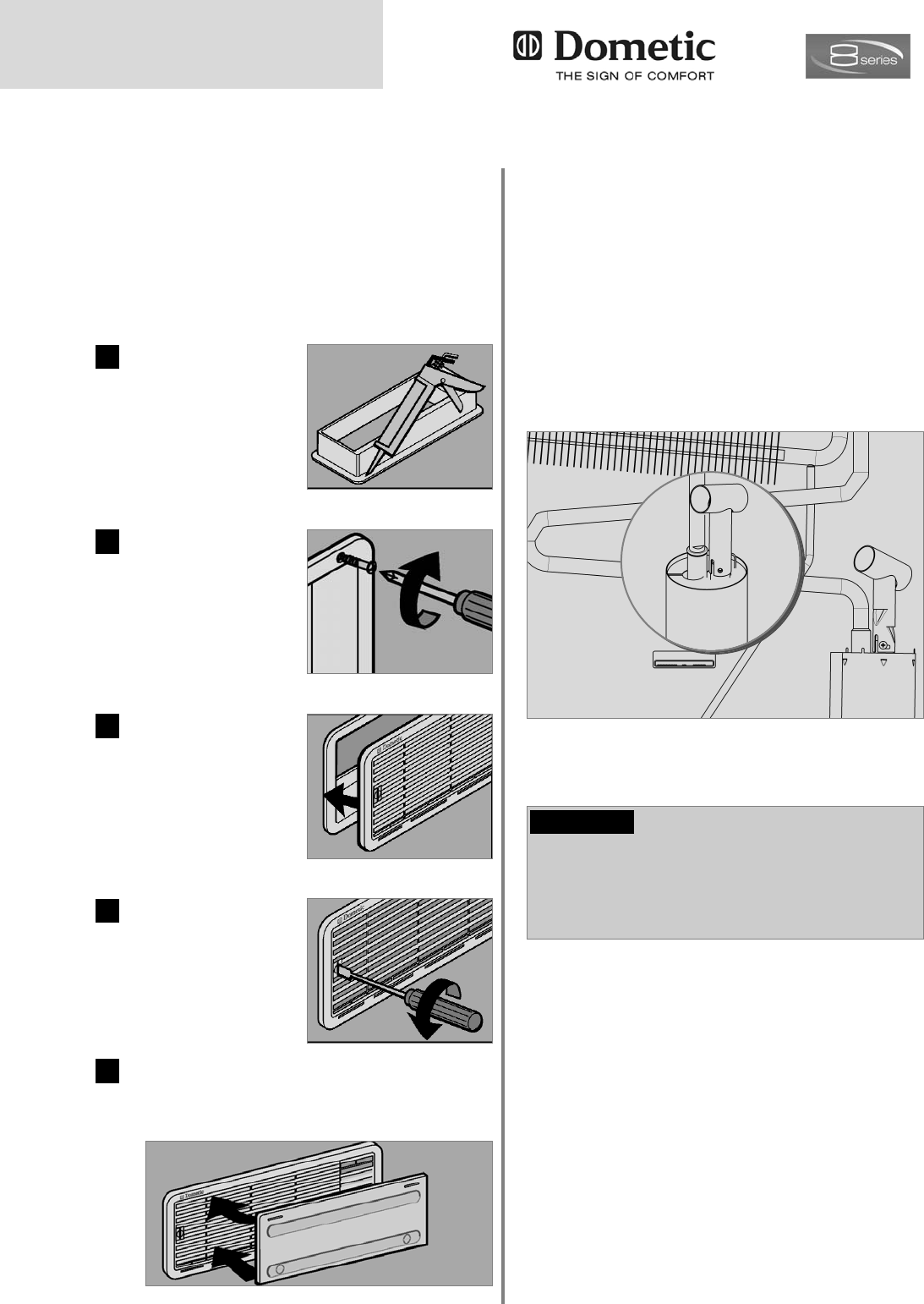 Dometic
THE SIGN OF COMFORT

8 series

Dometic

Dometic

Dometic