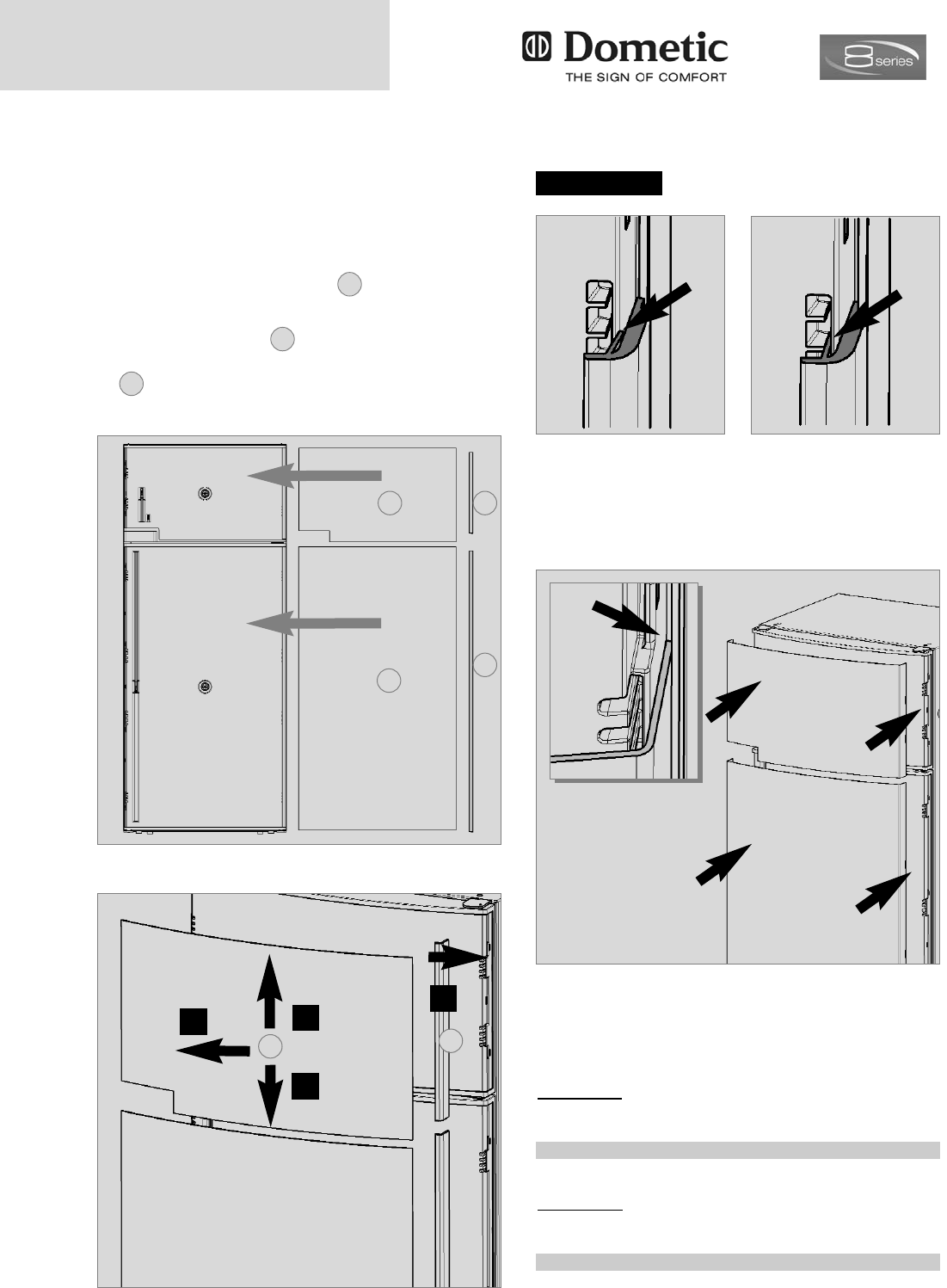 Dometic
THE SIGN OF COMFORT

8 series