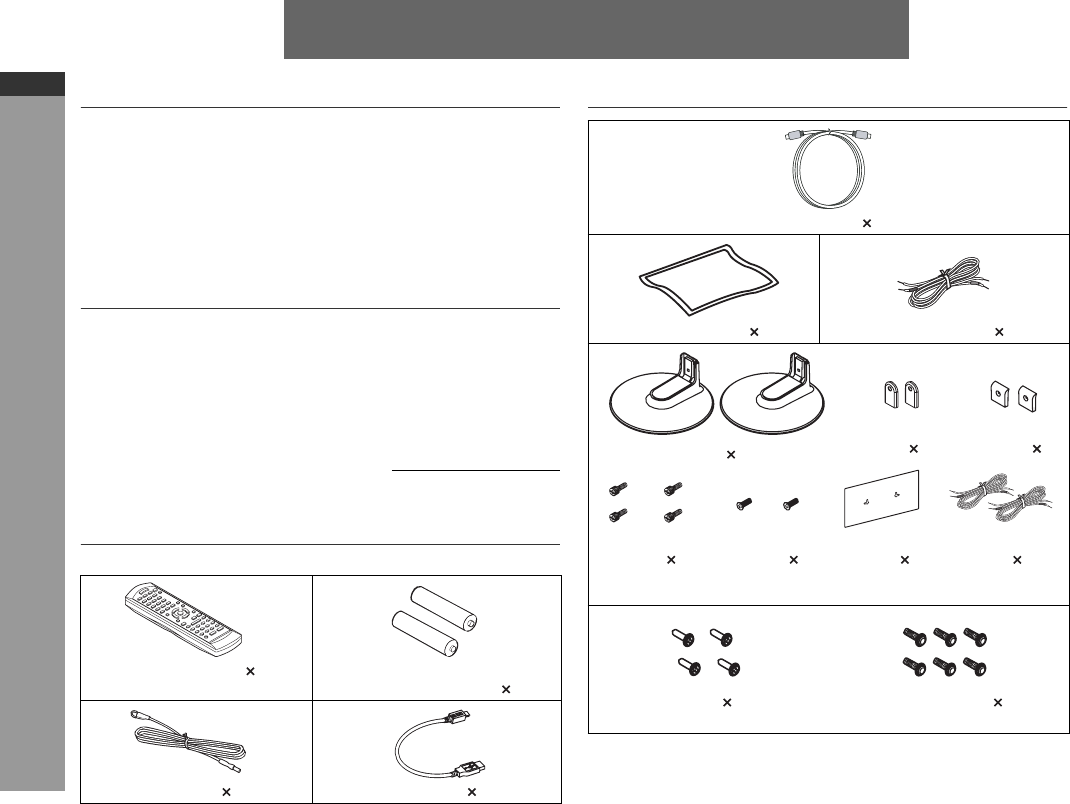 ×

×

×

×

×

×

×

×

×

×

×

×

×

×

×

×