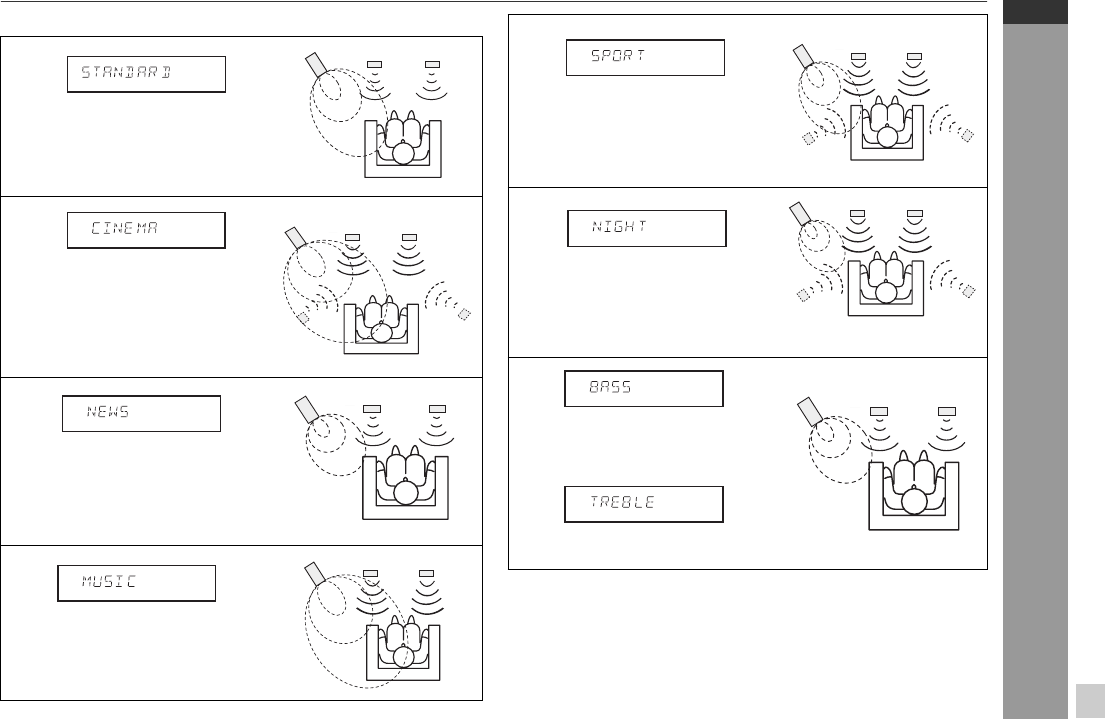 STANDARD

CINEMA

NEWS

MUSIC

SPORT

NIGHT

BASS

TREBLE