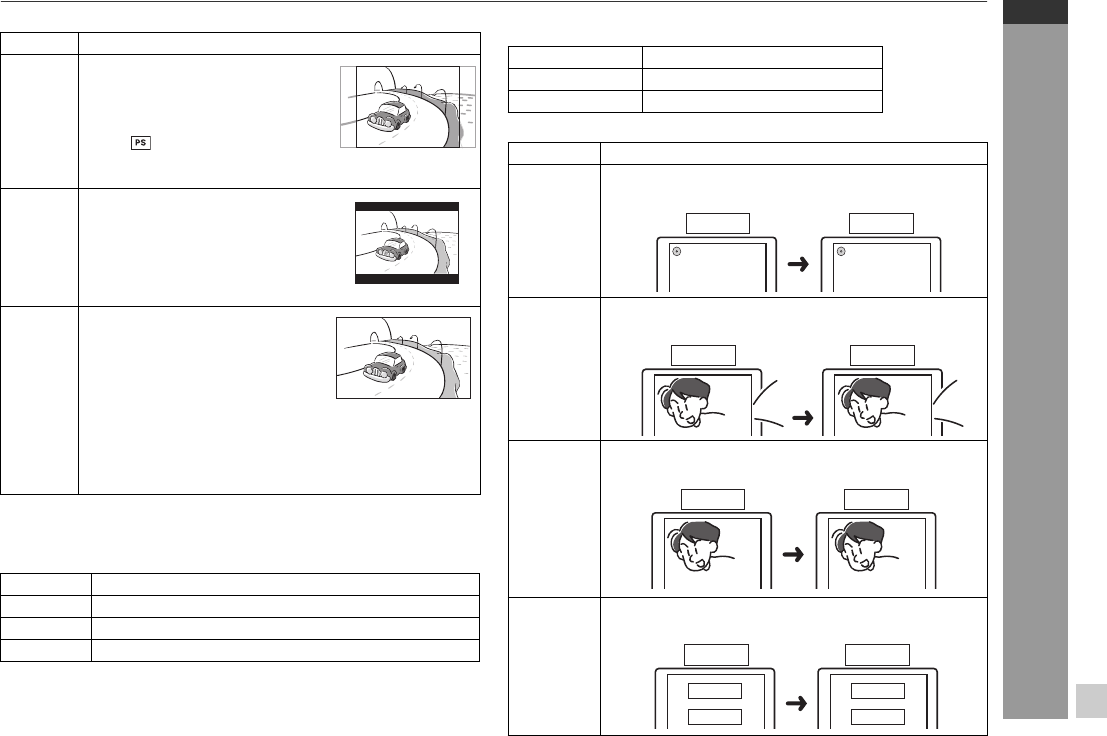 PS