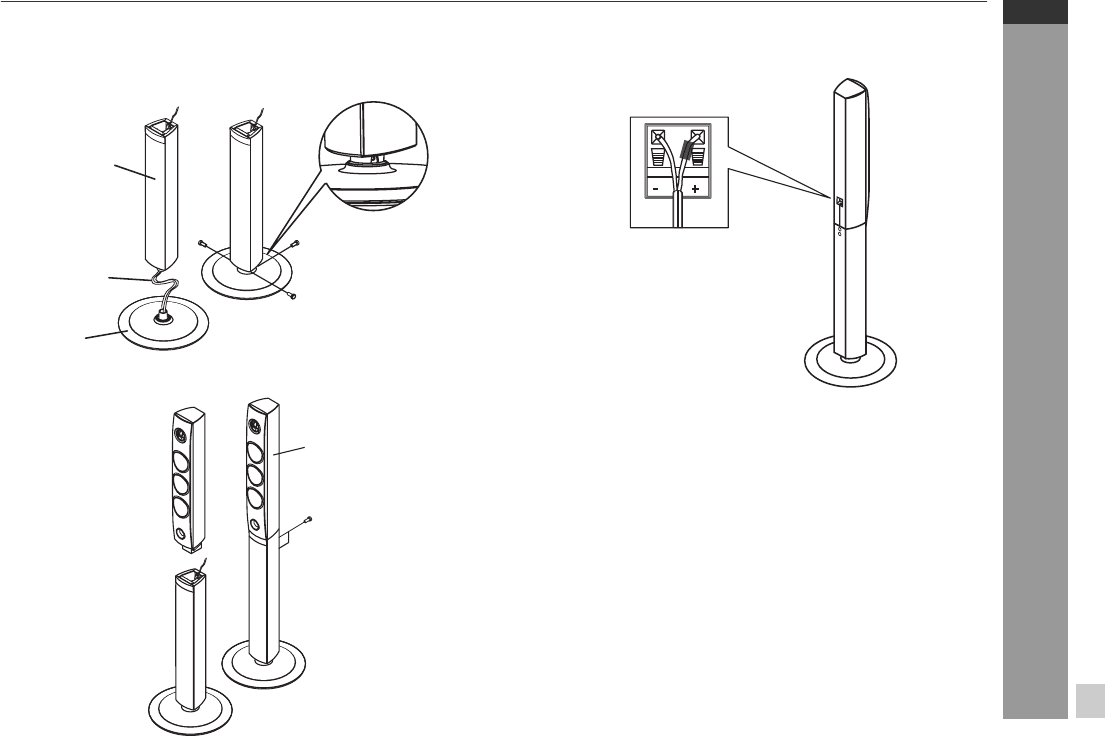 -

+