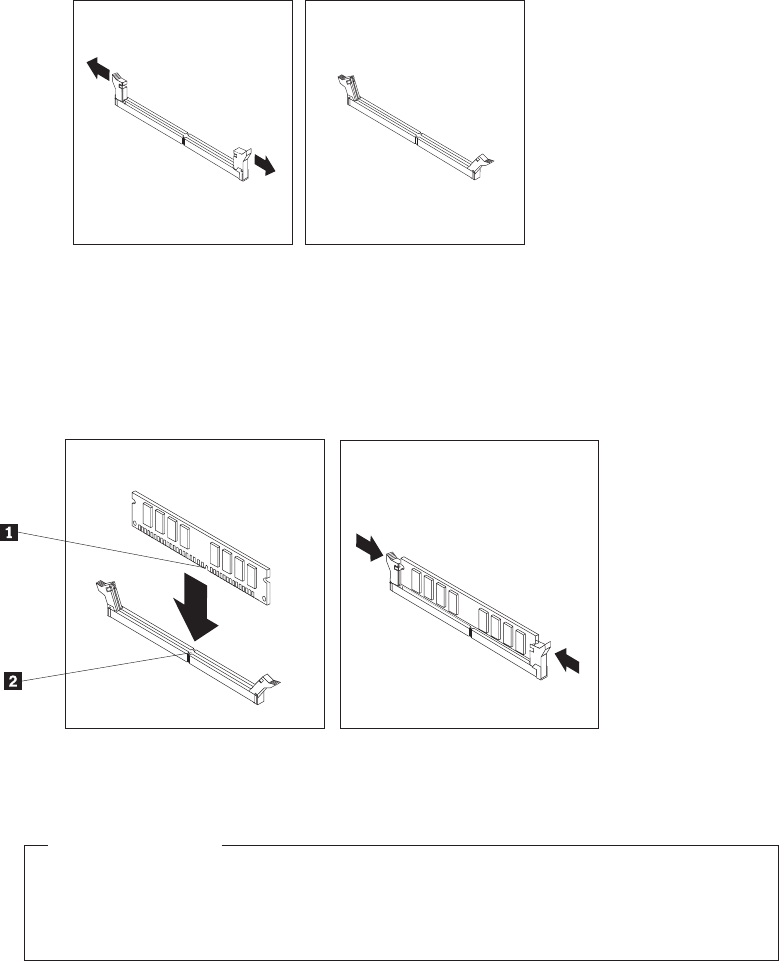 1

2